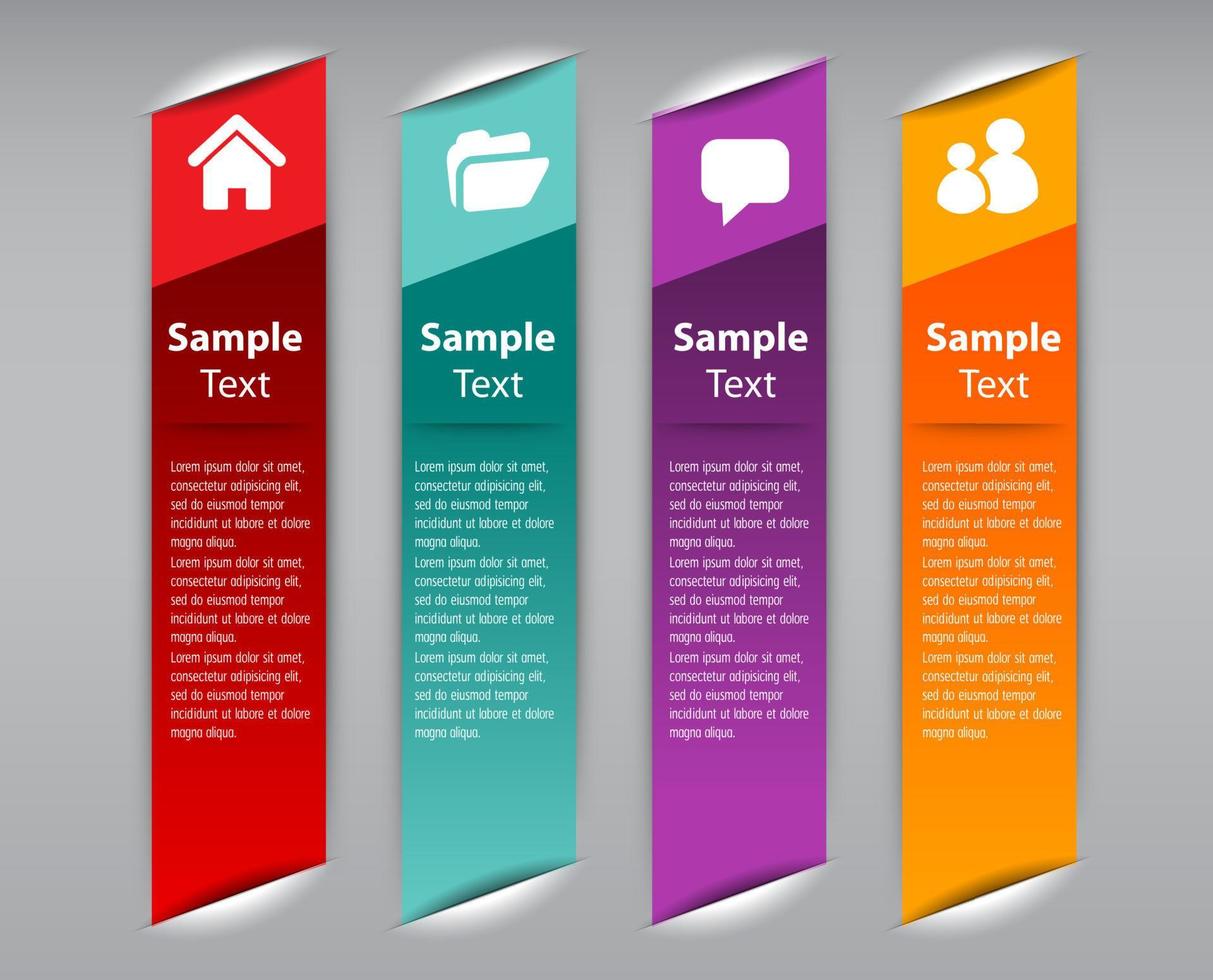 Sample Text

Lorem ipsum dolor sit amet, consectetur adipisicing elit, sed do eiusmod tempor incididunt ut labore et dolore magna aliqua.
Lorem ipsum dolor sit amet, consectetur adipisicing elit, sed do eiusmod tempor incididunt ut labore et dolore magna aliqua.
Lorem ipsum dolor sit amet, consectetur adipisicing elit, sed do eiusmod tempor incididunt ut labore et dolore magna aliqua.

Sample Text

Lorem ipsum dolor sit amet, consectetur adipisicing elit, sed do eiusmod tempor incididunt ut labore et dolore magna aliqua.
Lorem ipsum dolor sit amet, consectetur adipisicing elit, sed do eiusmod tempor incididunt ut labore et dolore magna aliqua.
Lorem ipsum dolor sit amet, consectetur adipisicing elit, sed do eiusmod tempor incididunt ut labore et dolore magna aliqua.

Sample Text

Lorem ipsum dolor sit amet, consectetur adipisicing elit, sed do eiusmod tempor incididunt ut labore et dolore magna aliqua.
Lorem ipsum dolor sit amet, consectetur adipisicing elit, sed do eiusmod tempor incididunt ut labore et dolore magna aliqua.
Lorem ipsum dolor sit amet, consectetur adipisicing elit, sed do eiusmod tempor incididunt ut labore et dolore magna aliqua.

Sample Text

Lorem ipsum dolor sit amet, consectetur adipisicing elit, sed do eiusmod tempor incididunt ut labore et dolore magna aliqua.
Lorem ipsum dolor sit amet, consectetur adipisicing elit, sed do eiusmod tempor incididunt ut labore et dolore magna aliqua.
Lorem ipsum dolor sit amet, consectetur adipisicing elit, sed do eiusmod tempor incididunt ut labore et dolore magna aliqua.