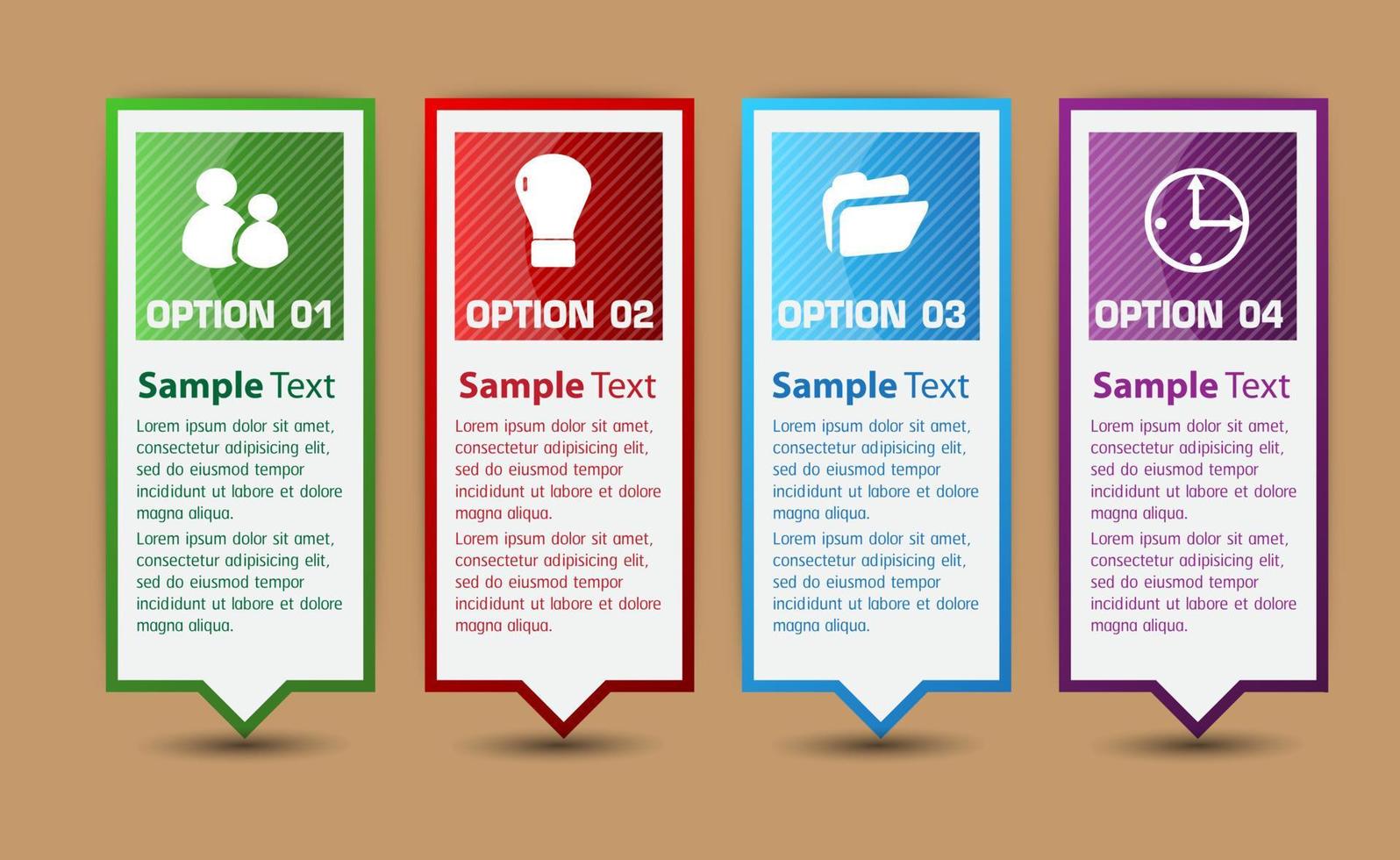 OPTION 01

Sample Text

Lorem ipsum dolor sit amet, consectetur adipisicing elit, sed do eiusmod tempor incididunt ut labore et dolore magna aliqua.

Lorem ipsum dolor sit amet, consectetur adipisicing elit, sed do eiusmod tempor incididunt ut labore et dolore magna aliqua.

OPTION 02

Sample Text

Lorem ipsum dolor sit amet, consectetur adipisicing elit, sed do eiusmod tempor incididunt ut labore et dolore magna aliqua.

Lorem ipsum dolor sit amet, consectetur adipisicing elit, sed do eiusmod tempor incididunt ut labore et dolore magna aliqua.

OPTION 03

Sample Text

Lorem ipsum dolor sit amet, consectetur adipisicing elit, sed do eiusmod tempor incididunt ut labore et dolore magna aliqua.

Lorem ipsum dolor sit amet, consectetur adipisicing elit, sed do eiusmod tempor incididunt ut labore et dolore magna aliqua.

OPTION 04

Sample Text

Lorem ipsum dolor sit amet, consectetur adipisicing elit, sed do eiusmod tempor incididunt ut labore et dolore magna aliqua.

Lorem ipsum dolor sit amet, consectetur adipisicing elit, sed do eiusmod tempor incididunt ut labore et dolore magna aliqua.