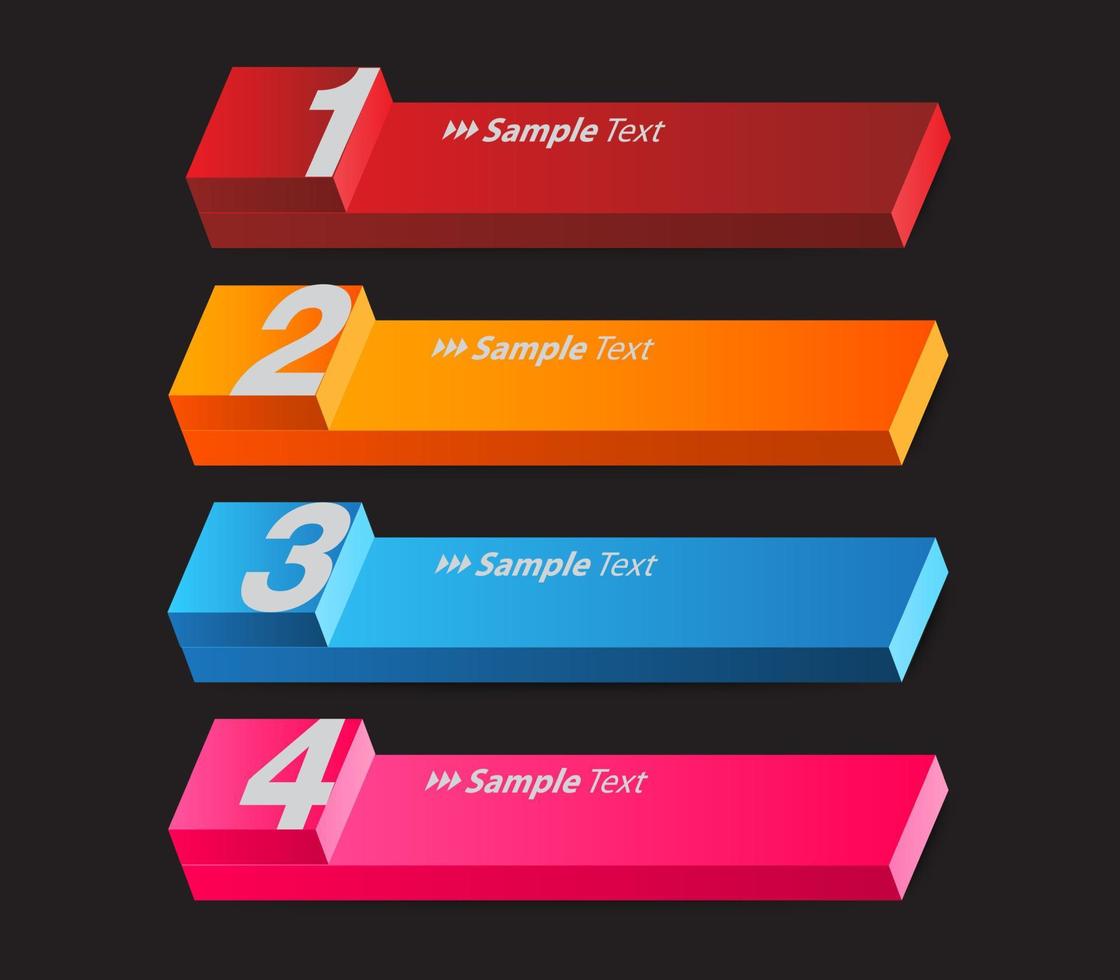 1
Sample Text

2
Sample Text

3
Sample Text

4
Sample Text