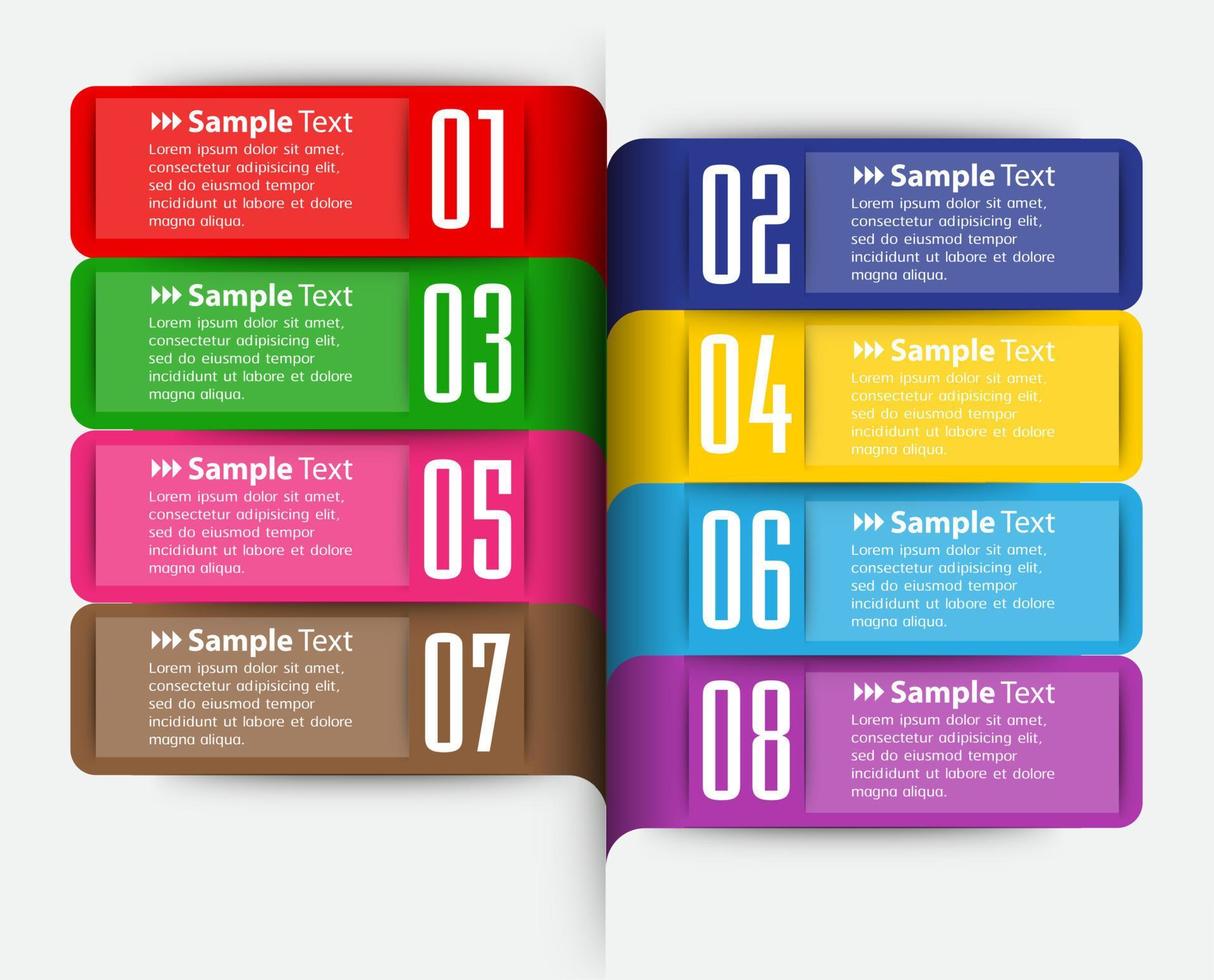 Sample Text
Lorem ipsum dolor sit amet, consectetur adipisicing elit, sed do eiusmod tempor incididunt ut labore et dolore magna aliqua.

01

Sample Text
Lorem ipsum dolor sit amet, consectetur adipisicing elit, sed do eiusmod tempor incididunt ut labore et dolore magna aliqua.

03

Sample Text
Lorem ipsum dolor sit amet, consectetur adipisicing elit, sed do eiusmod tempor incididunt ut labore et dolore magna aliqua.

05

Sample Text
Lorem ipsum dolor sit amet, consectetur adipisicing elit, sed do eiusmod tempor incididunt ut labore et dolore magna aliqua.

07

02

Sample Text
Lorem ipsum dolor sit amet, consectetur adipisicing elit, sed do eiusmod tempor incididunt ut labore et dolore magna aliqua.

04

Sample Text
Lorem ipsum dolor sit amet, consectetur adipisicing elit, sed do eiusmod tempor incididunt ut labore et dolore magna aliqua.

06

Sample Text
Lorem ipsum dolor sit amet, consectetur adipisicing elit, sed do eiusmod tempor incididunt ut labore et dolore magna aliqua.

08

Sample Text
Lorem ipsum dolor sit amet, consectetur adipisicing elit, sed do eiusmod tempor incididunt ut labore et dolore magna aliqua.