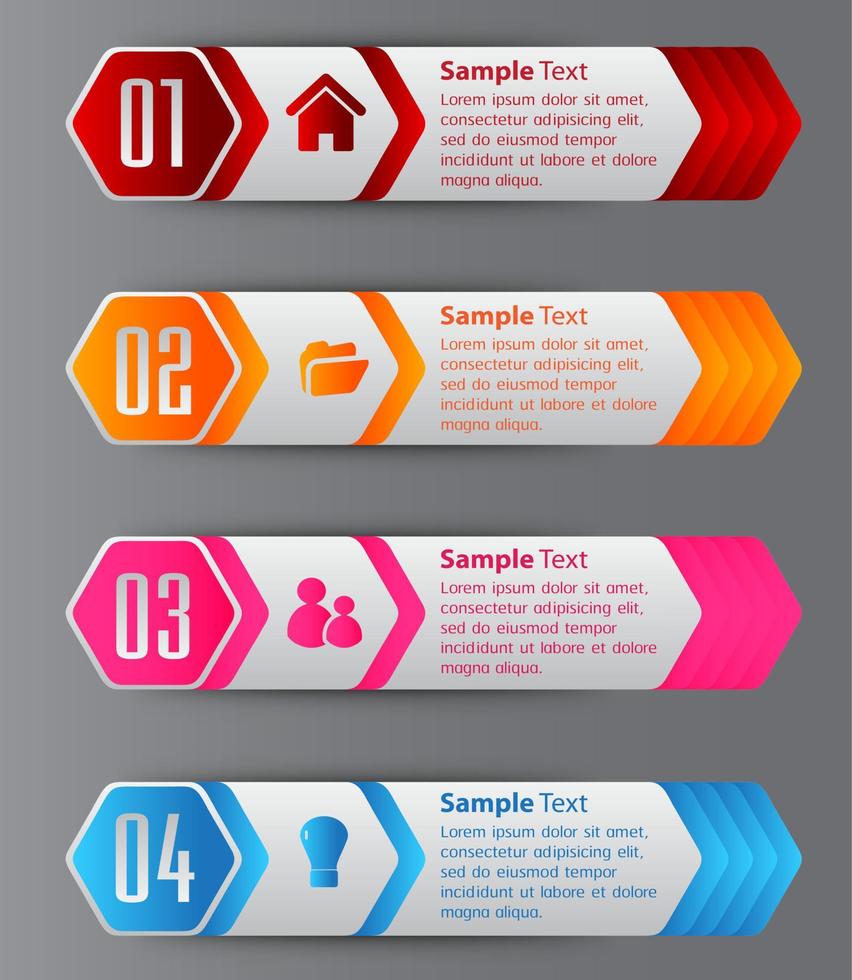 01

Sample Text
Lorem ipsum dolor sit amet, consectetur adipisicing elit, sed do eiusmod tempor incididunt ut labore et dolore magna aliqua.

02

Sample Text
Lorem ipsum dolor sit amet, consectetur adipisicing elit, sed do eiusmod tempor incididunt ut labore et dolore magna aliqua.

03

Sample Text
Lorem ipsum dolor sit amet, consectetur adipisicing elit, sed do eiusmod tempor incididunt ut labore et dolore magna aliqua.

04

Sample Text
Lorem ipsum dolor sit amet, consectetur adipisicing elit, sed do eiusmod tempor incididunt ut labore et dolore magna aliqua.