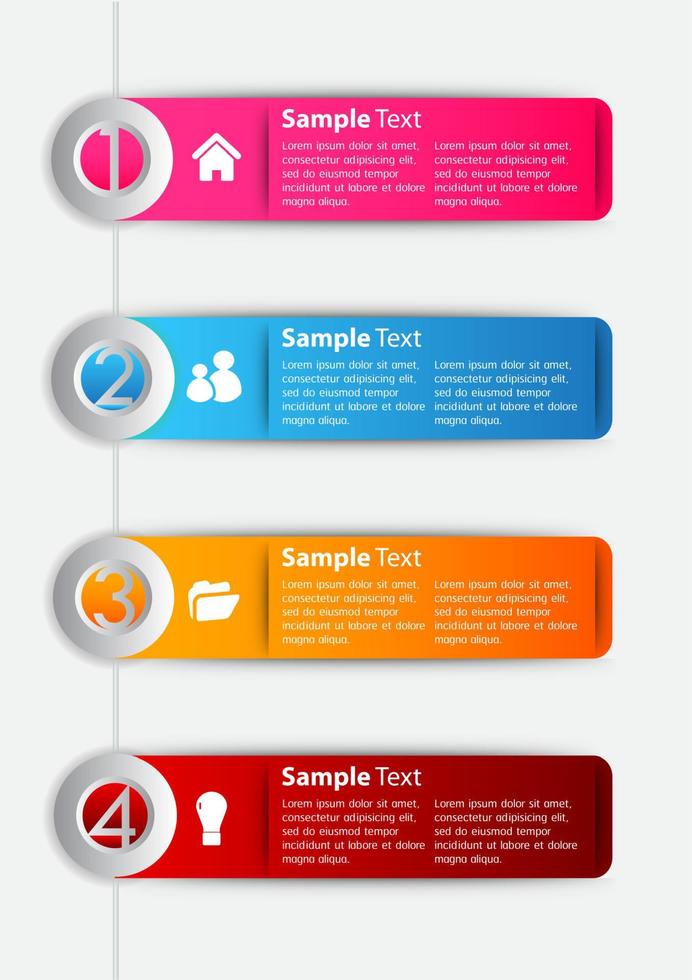 1

Sample Text

Lorem ipsum dolor sit amet, consectetur adipisicing elit, sed do eiusmod tempor incididunt ut labore et dolore magna aliqua.

Lorem ipsum dolor sit amet, consectetur adipisicing elit, sed do eiusmod tempor incididunt ut labore et dolore magna aliqua.

2

Sample Text

Lorem ipsum dolor sit amet, consectetur adipisicing elit, sed do eiusmod tempor incididunt ut labore et dolore magna aliqua.

Lorem ipsum dolor sit amet, consectetur adipisicing elit, sed do eiusmod tempor incididunt ut labore et dolore magna aliqua.

3

Sample Text

Lorem ipsum dolor sit amet, consectetur adipisicing elit, sed do eiusmod tempor incididunt ut labore et dolore magna aliqua.

Lorem ipsum dolor sit amet, consectetur adipisicing elit, sed do eiusmod tempor incididunt ut labore et dolore magna aliqua.

4

Sample Text

Lorem ipsum dolor sit amet, consectetur adipisicing elit, sed do eiusmod tempor incididunt ut labore et dolore magna aliqua.

Lorem ipsum dolor sit amet, consectetur adipisicing elit, sed do eiusmod tempor incididunt ut labore et dolore magna aliqua.