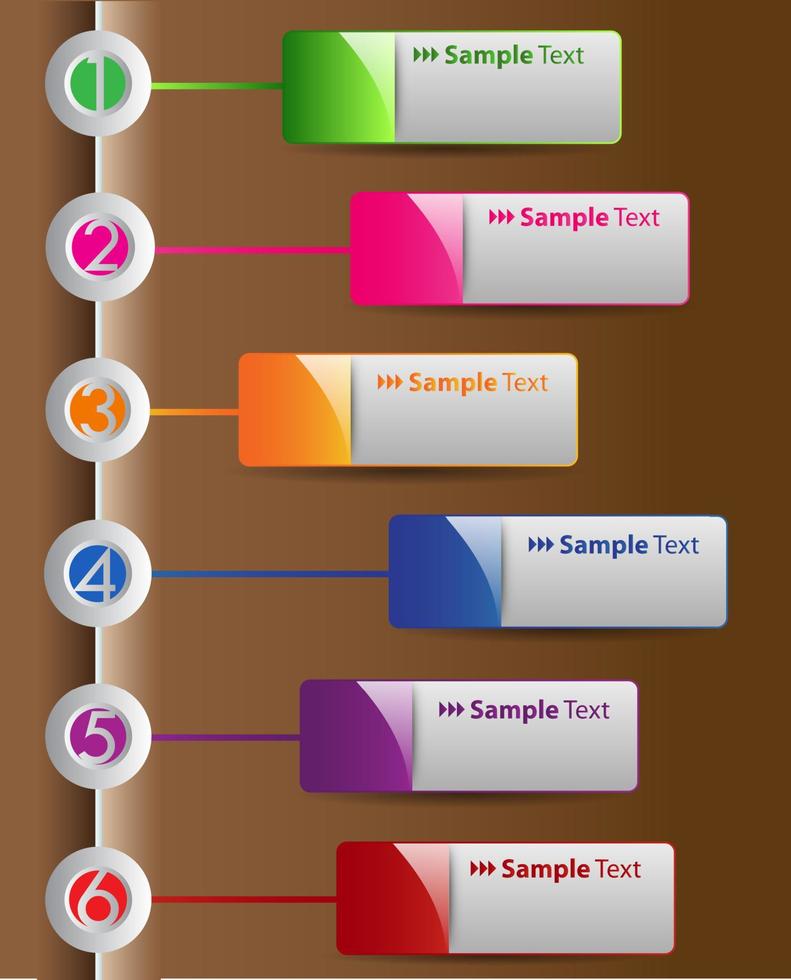 1
Sample Text

2
Sample Text

3
Sample Text

4
Sample Text

5
Sample Text

6
Sample Text