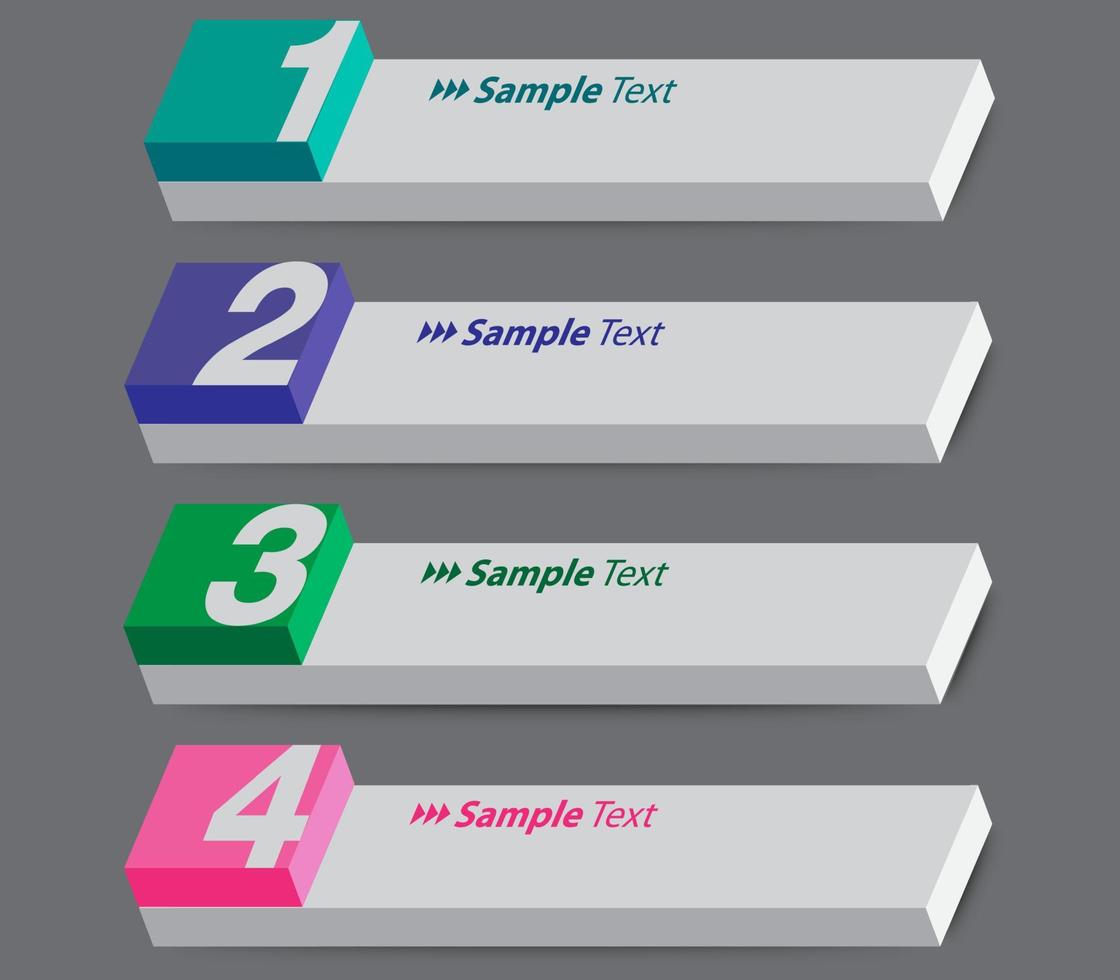 1
Sample Text

2
Sample Text

3
Sample Text

4
Sample Text