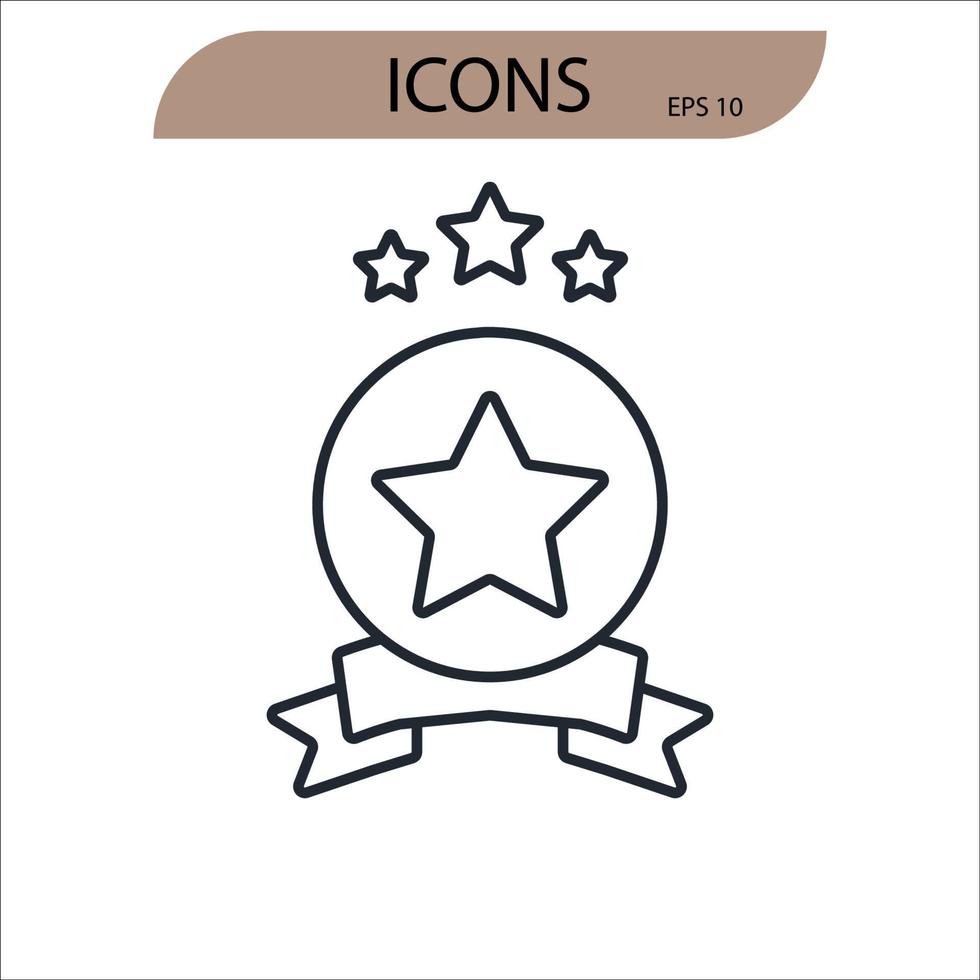 ICONS

EPS 10