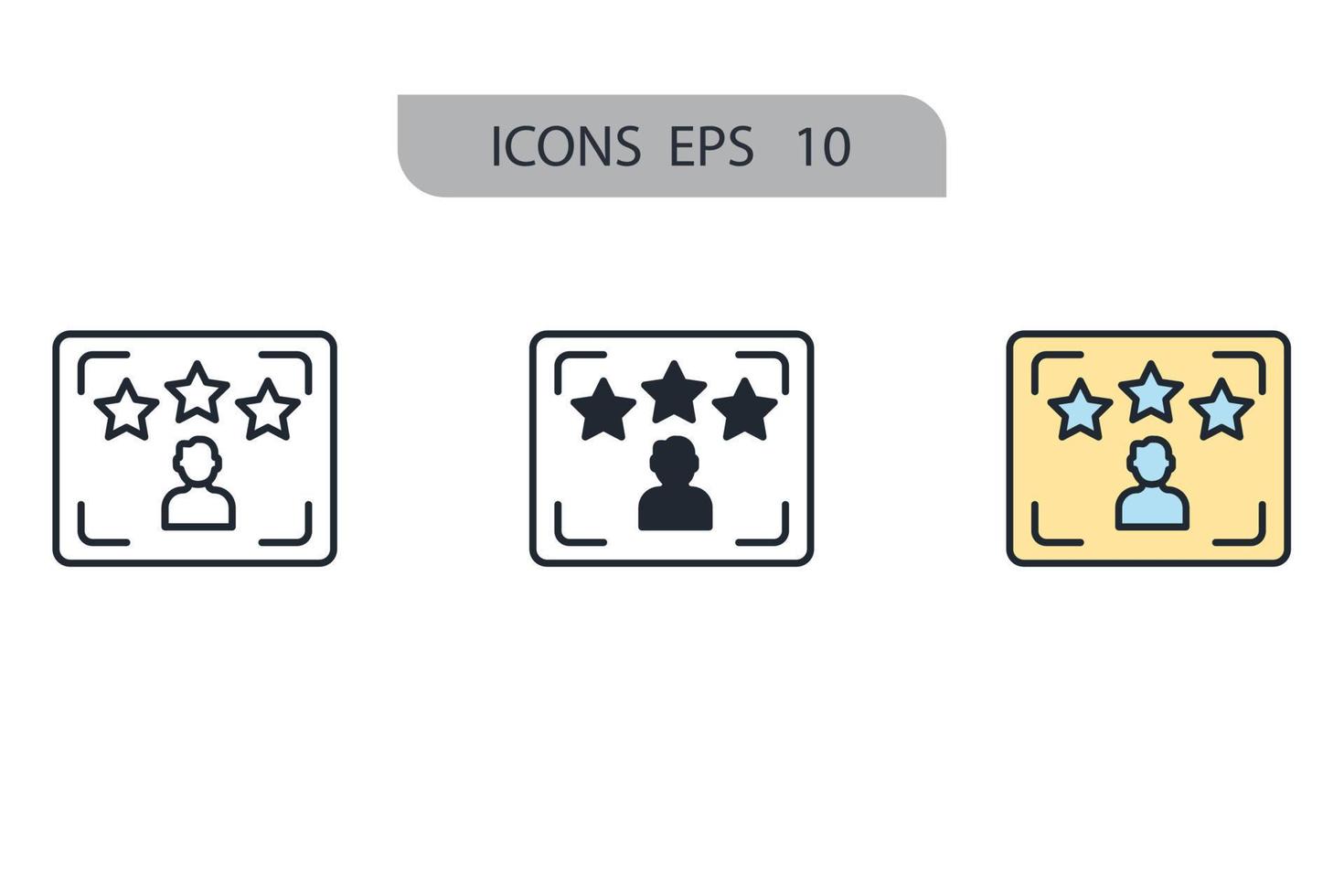 ICONS EPS 10