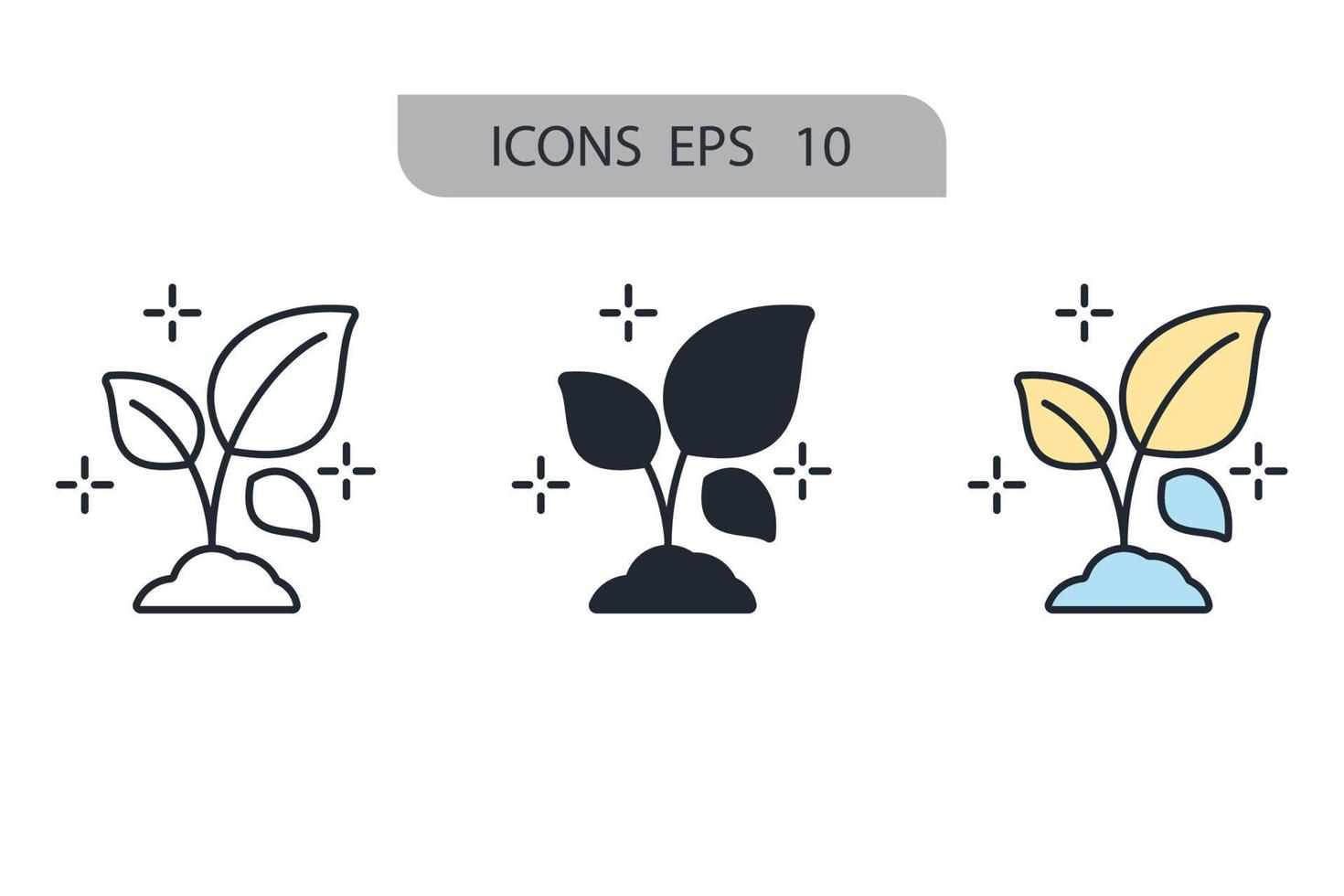 ICONS EPS 10