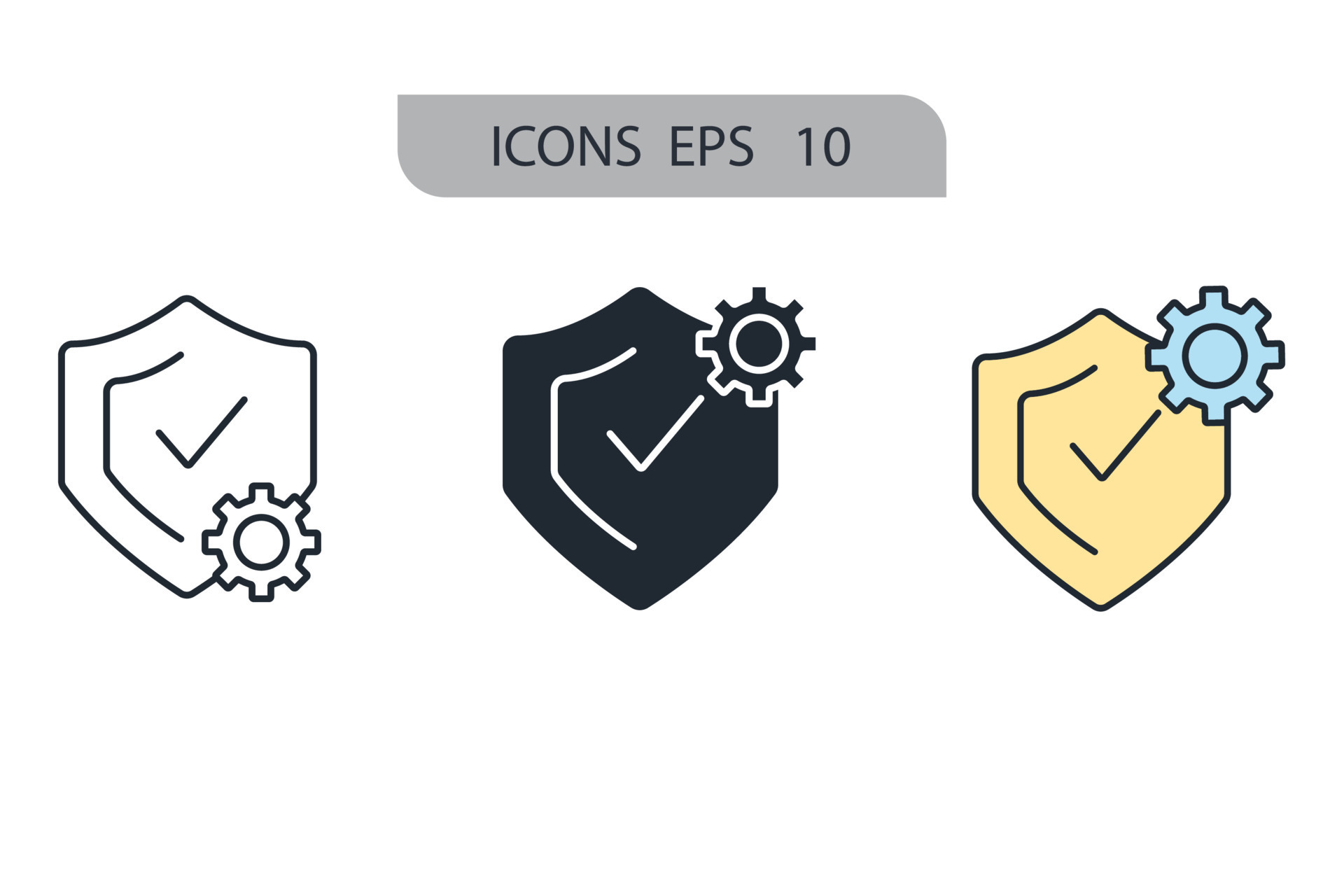 ICONS EPS 10