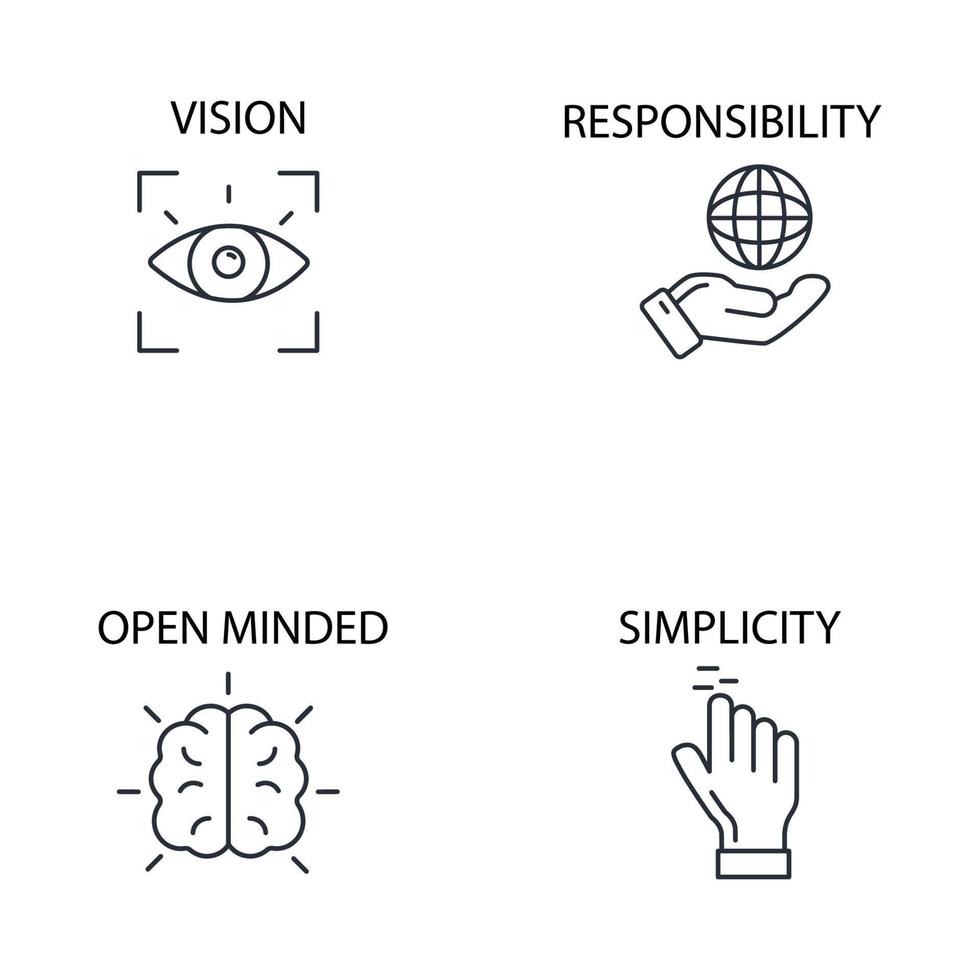 VISION

RESPONSIBILITY

OPEN MINDED

SIMPLICITY