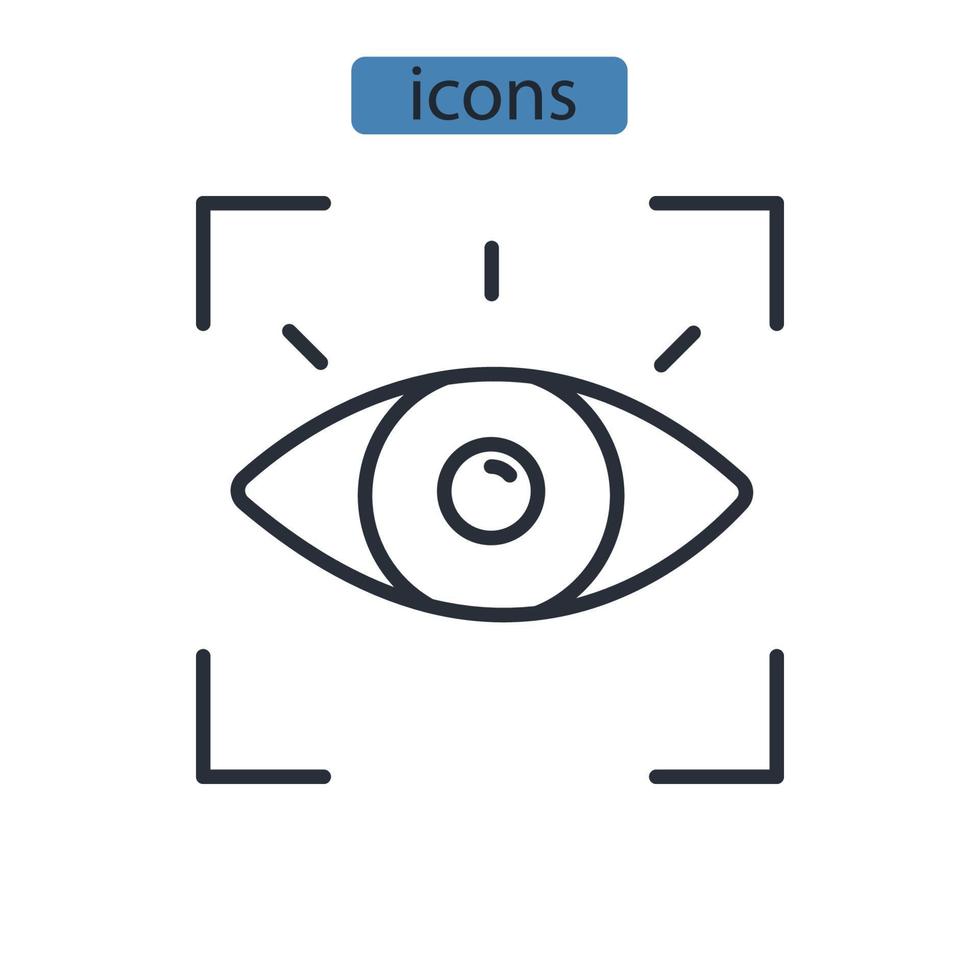 icons