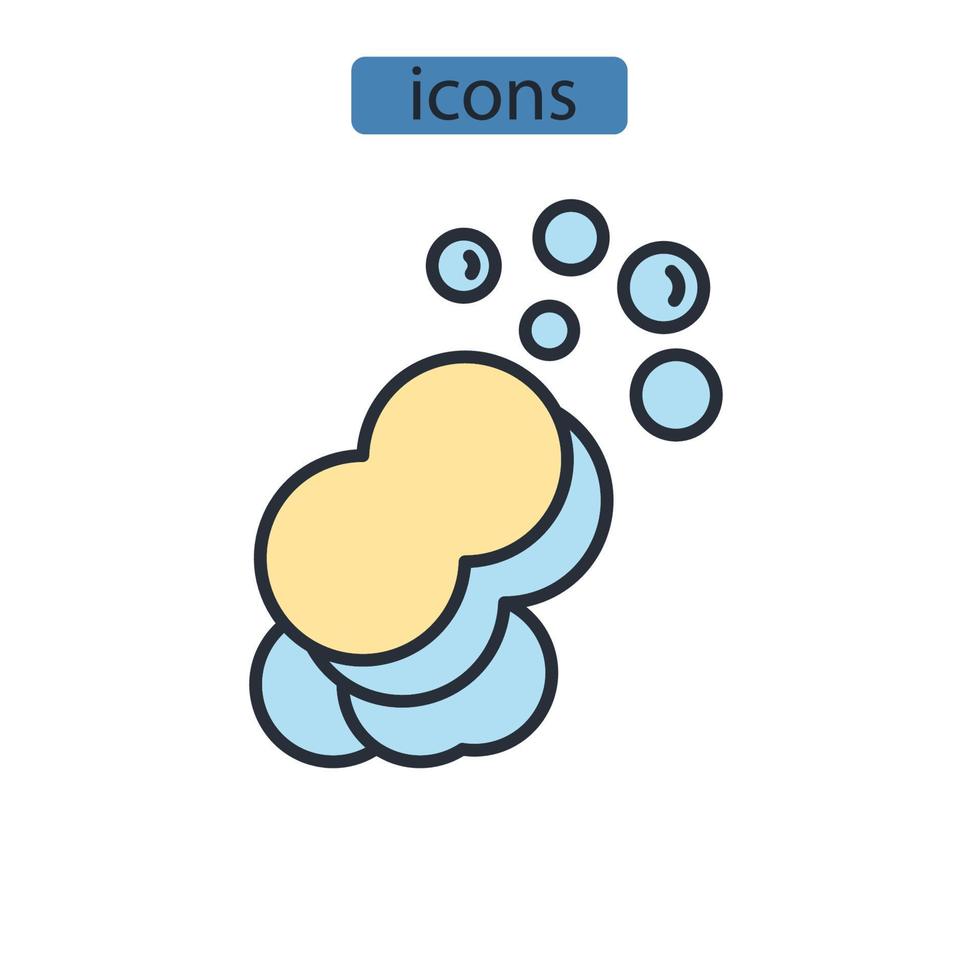 icons