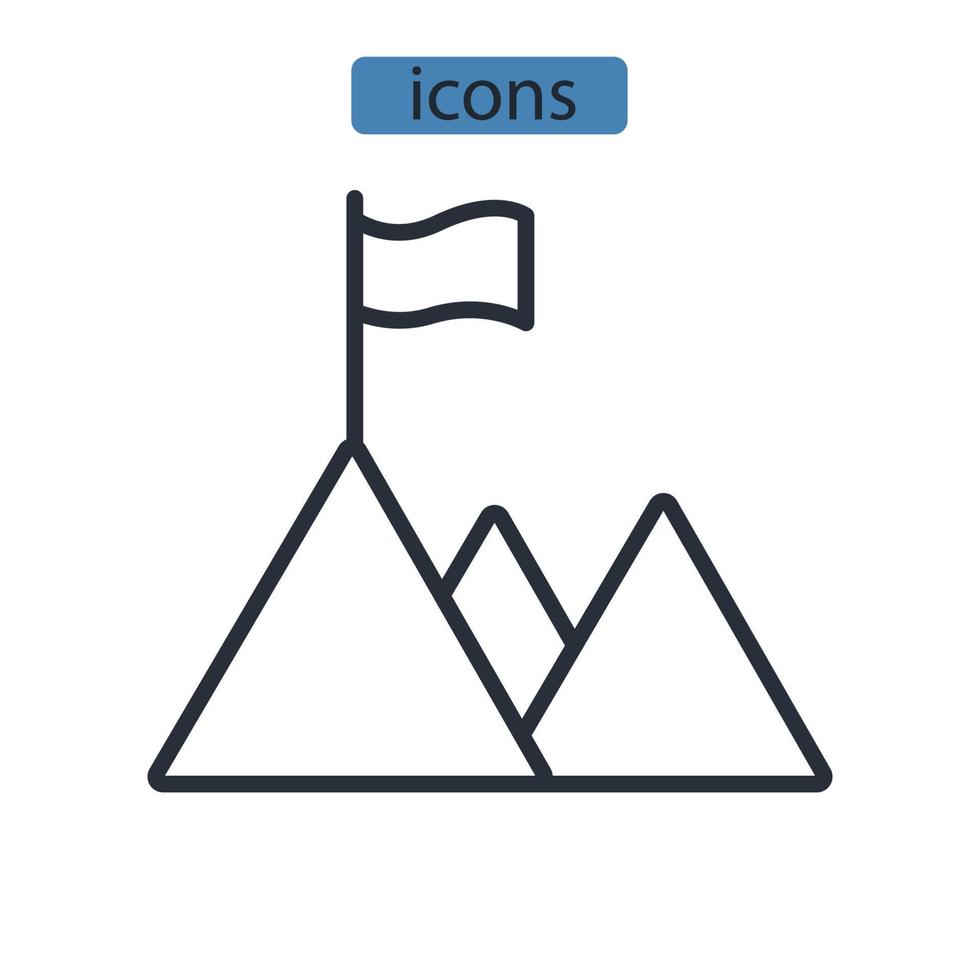 icons