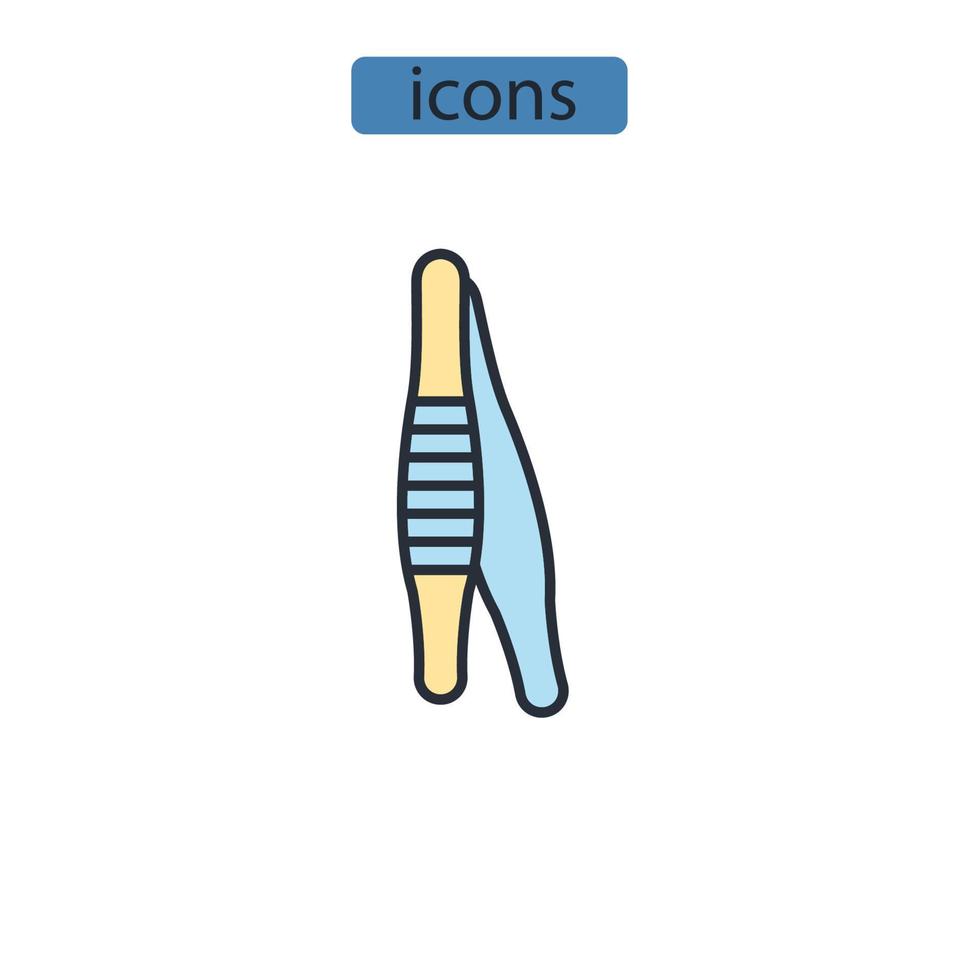 icons