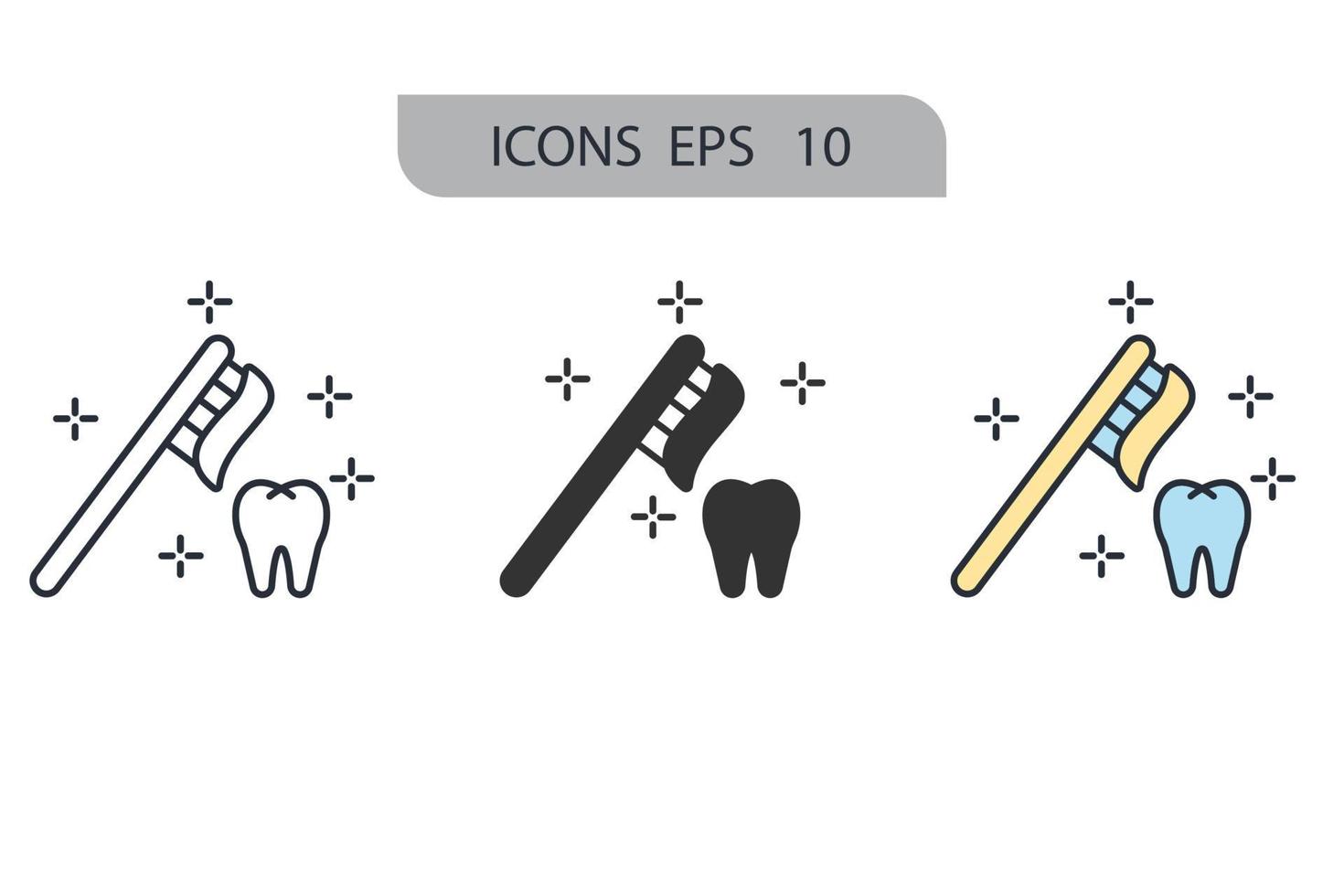 ICONS EPS 10