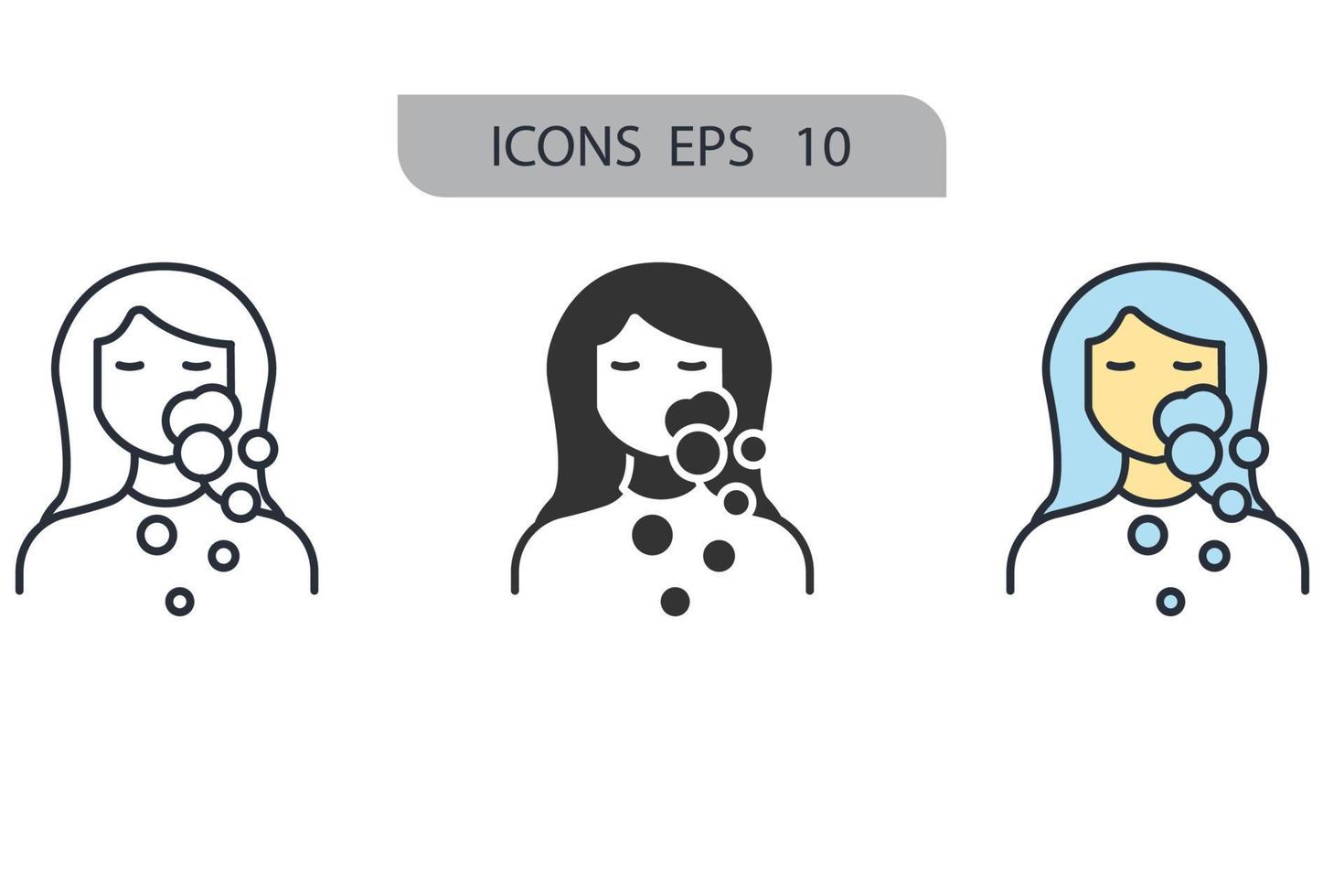 ICONS EPS 10