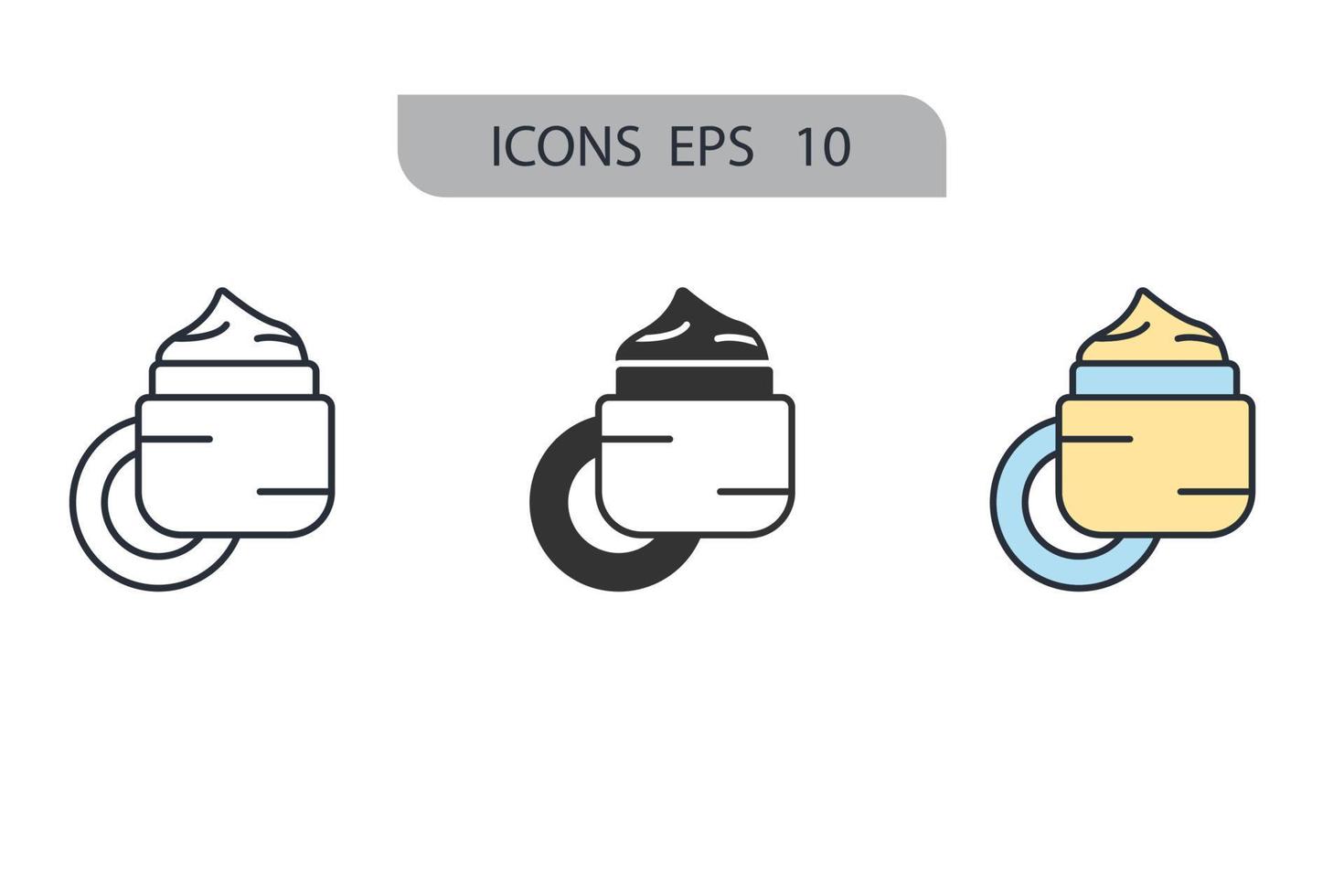 ICONS EPS 10