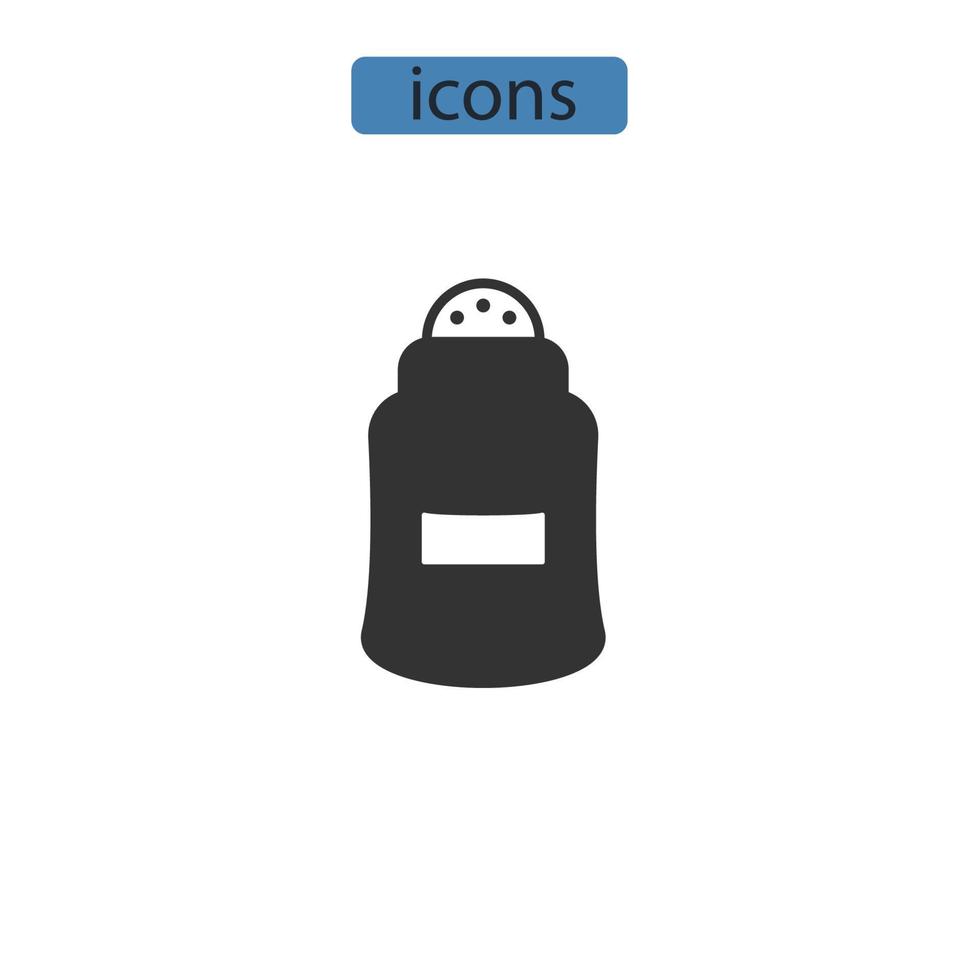 icons