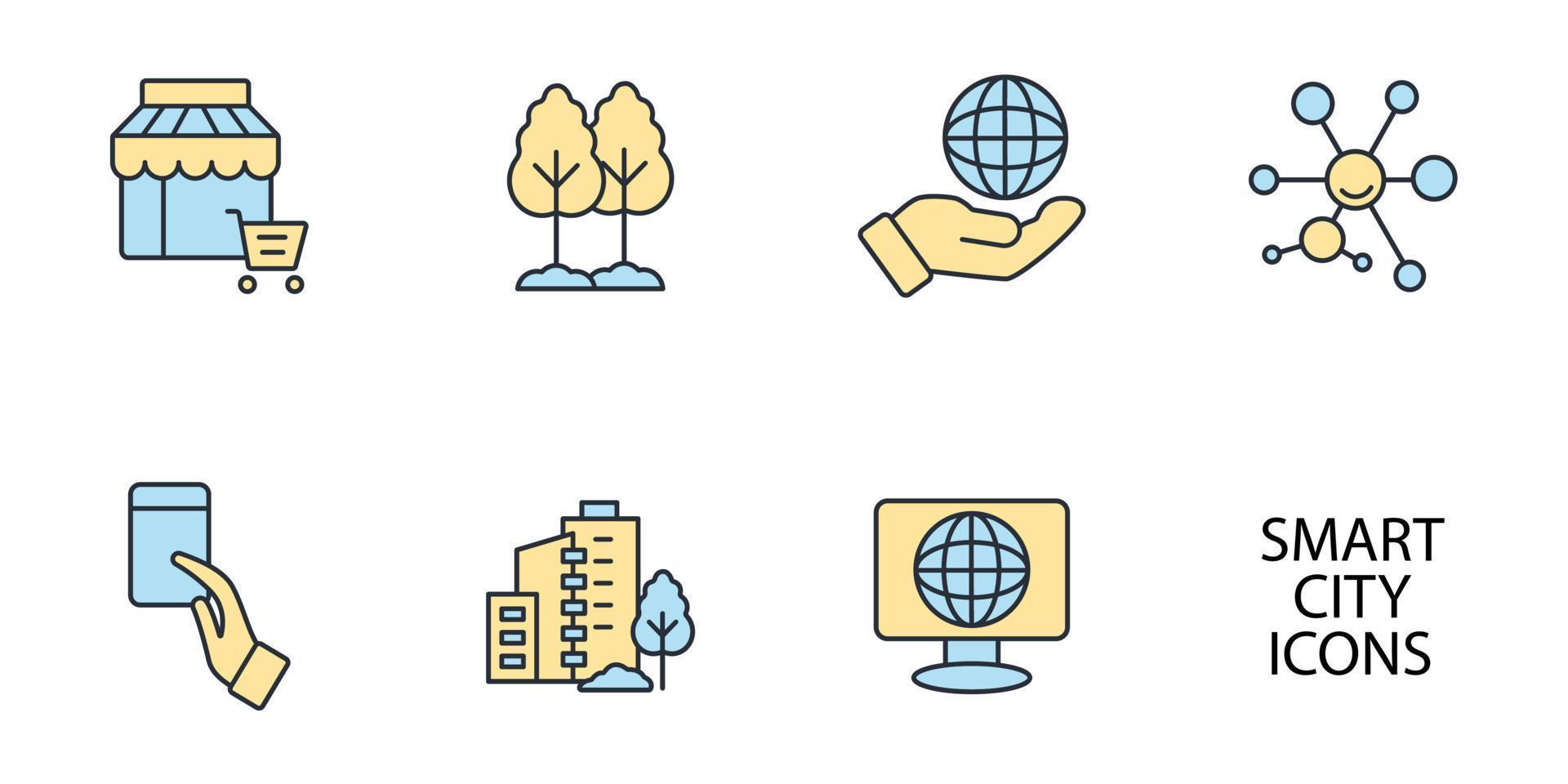 SMART
CITY
ICONS