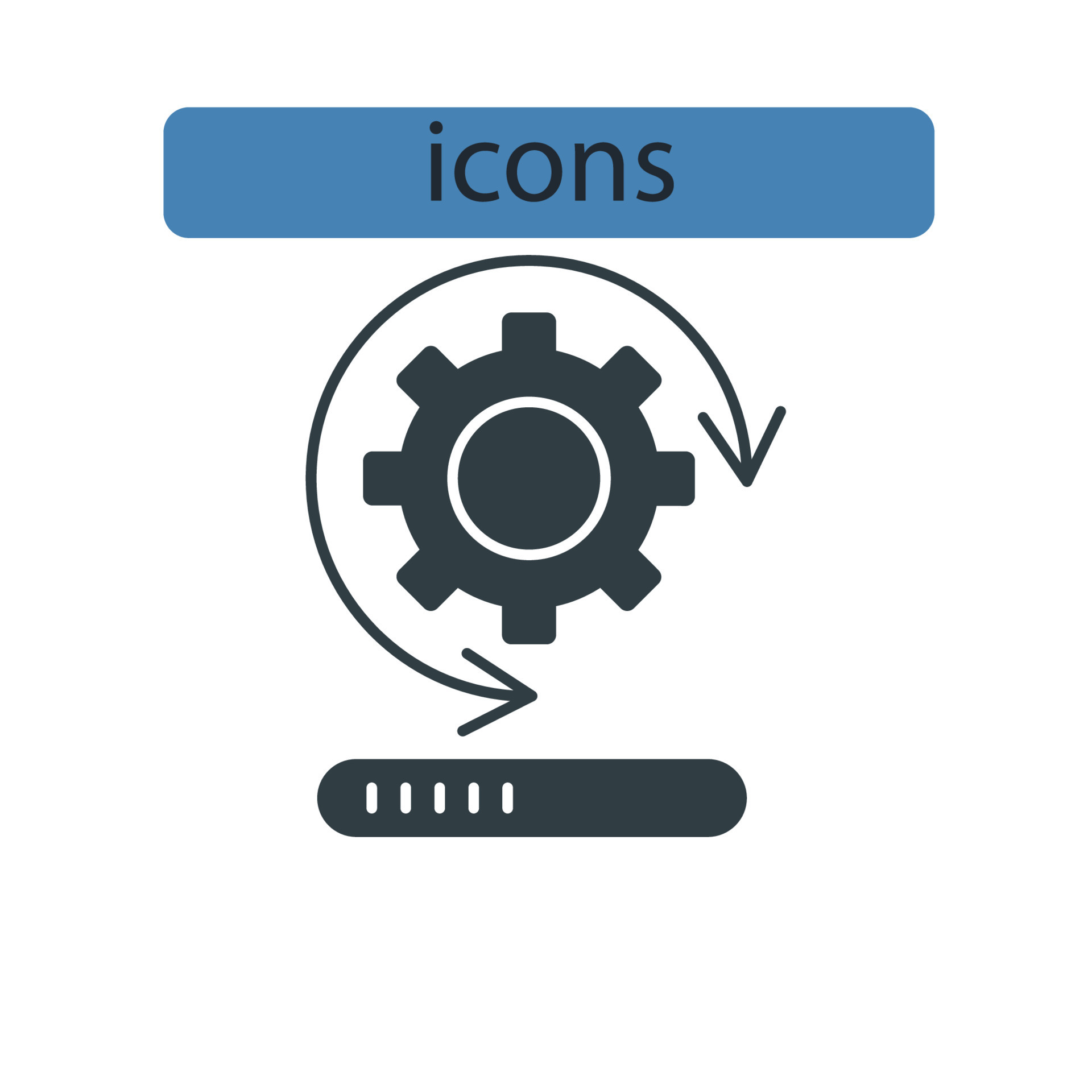 icons