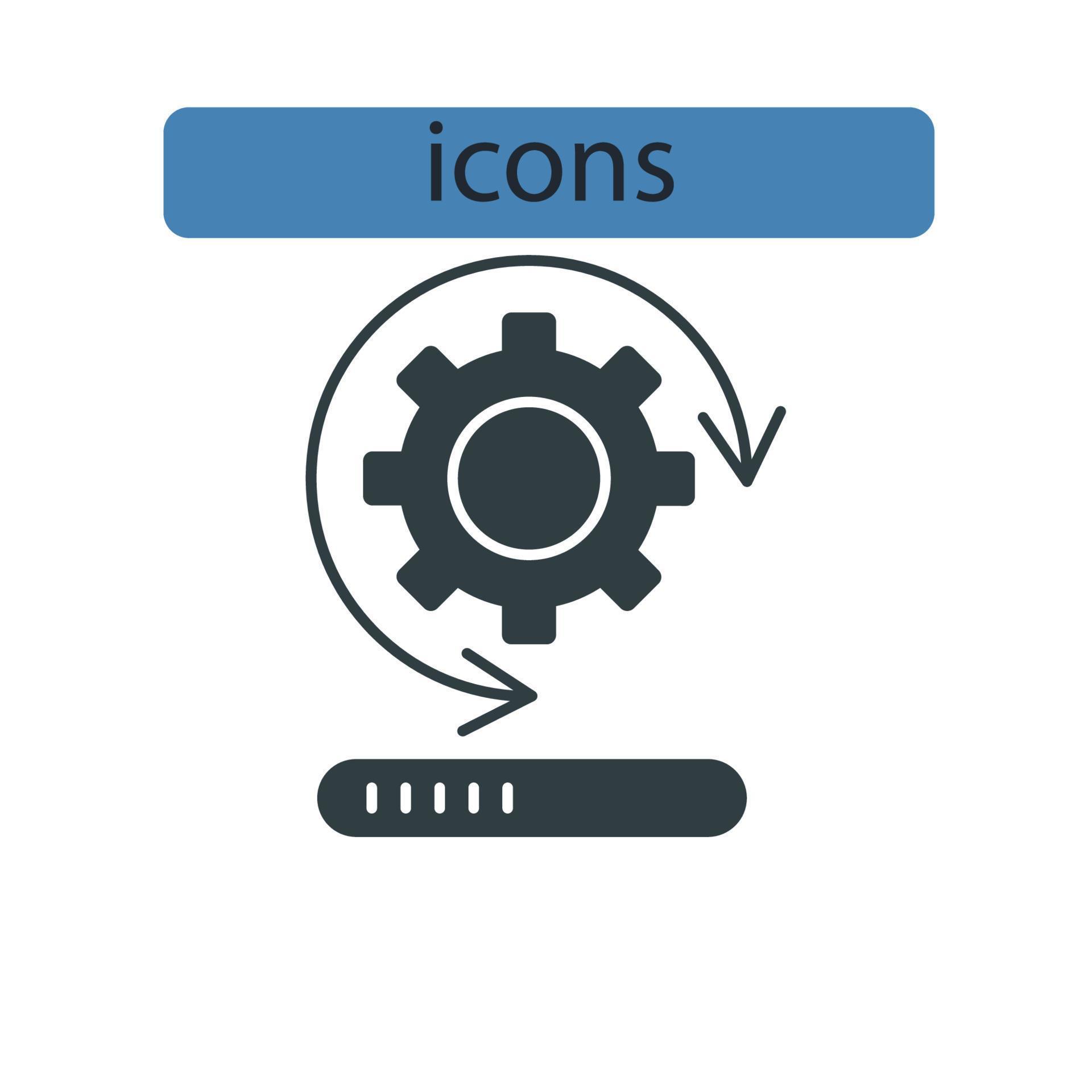 icons