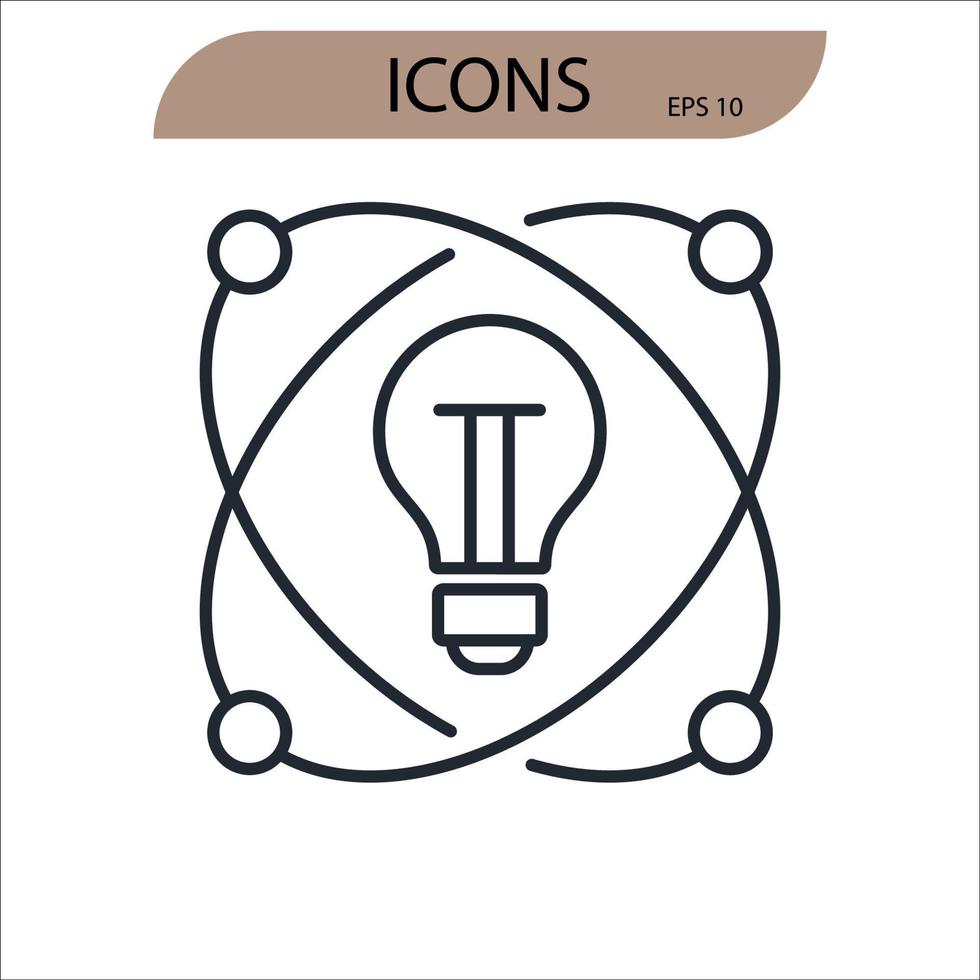 ICONS
EPS 10