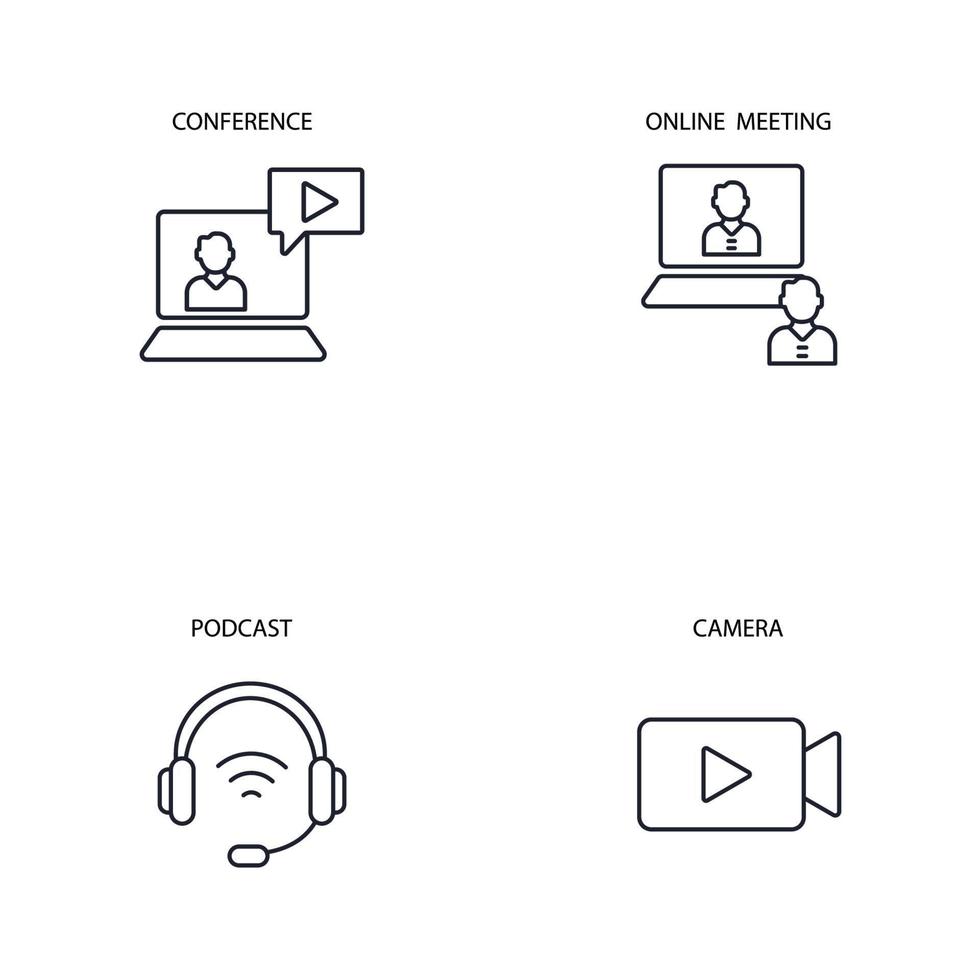 CONFERENCE

ONLINE MEETING

PODCAST

CAMERA