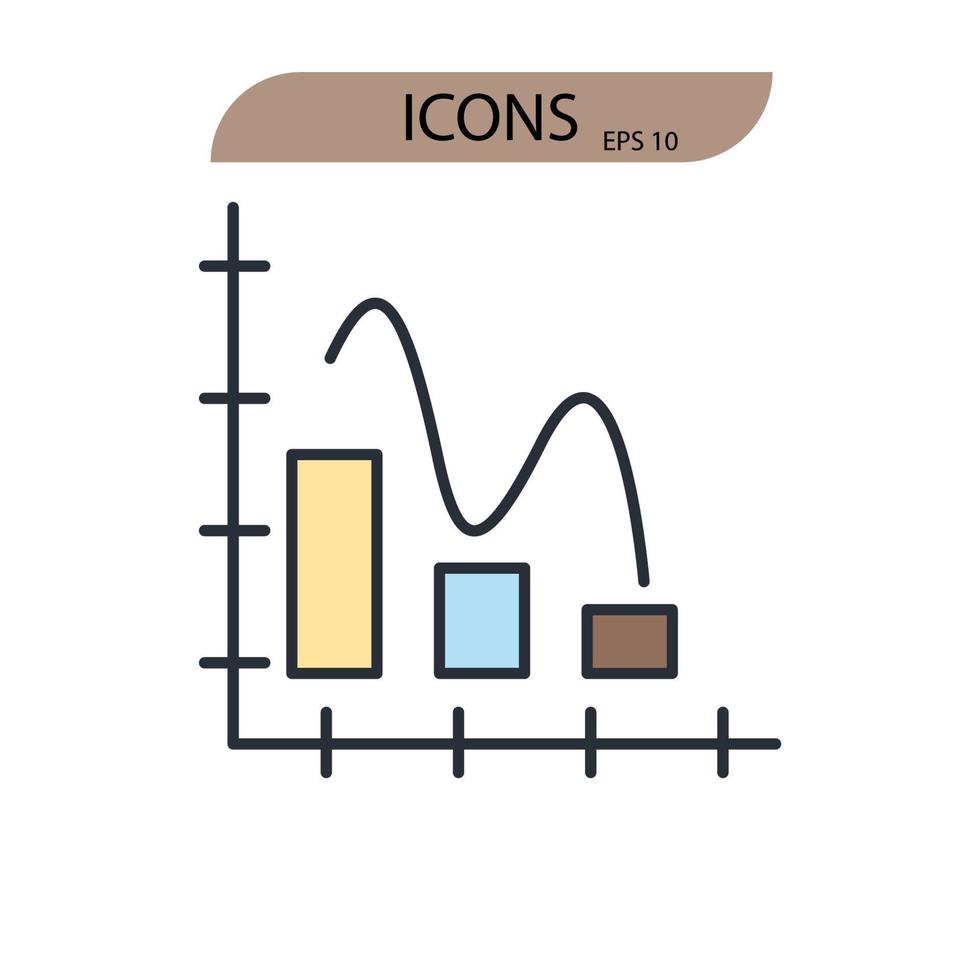 ICONS EPS 10