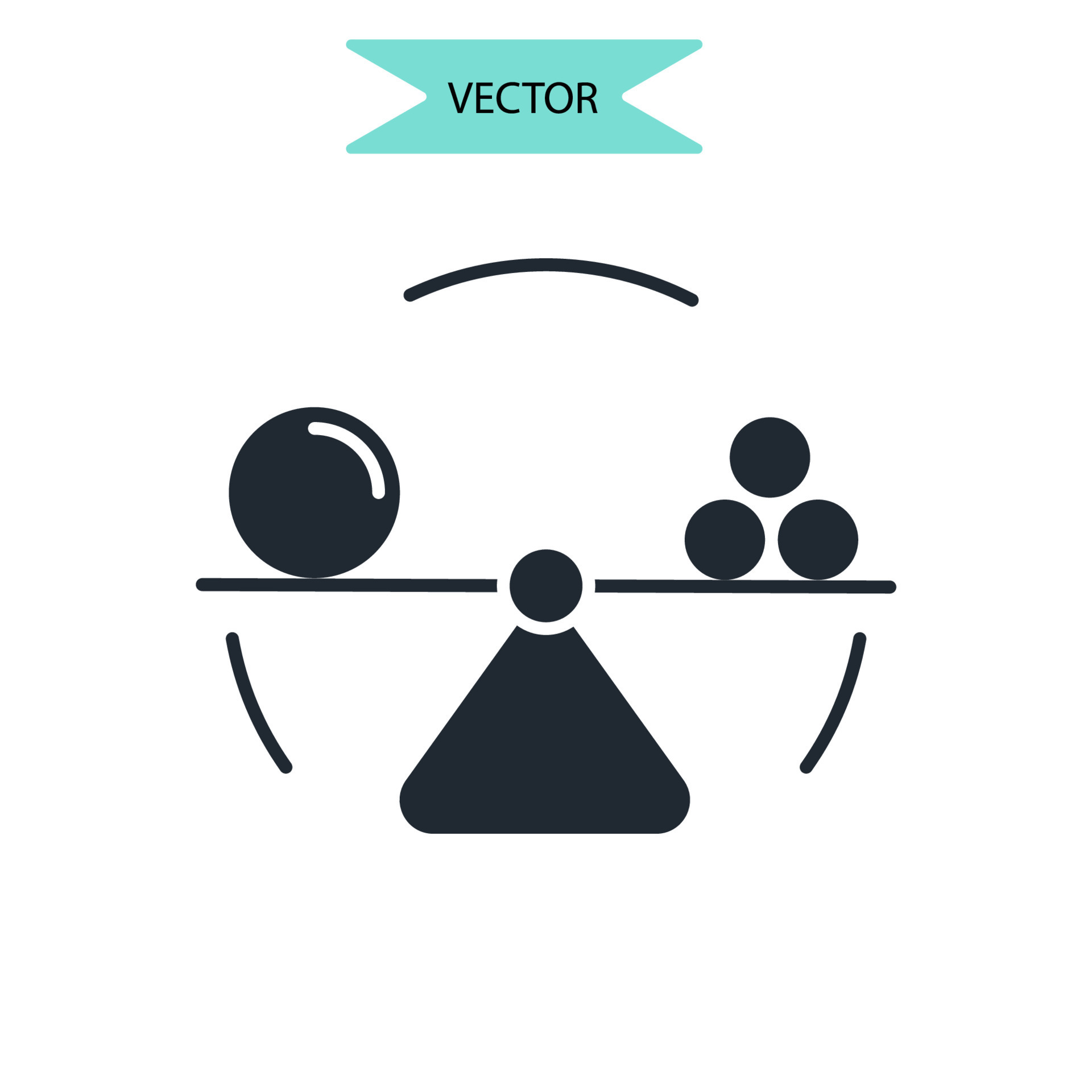 VECTOR