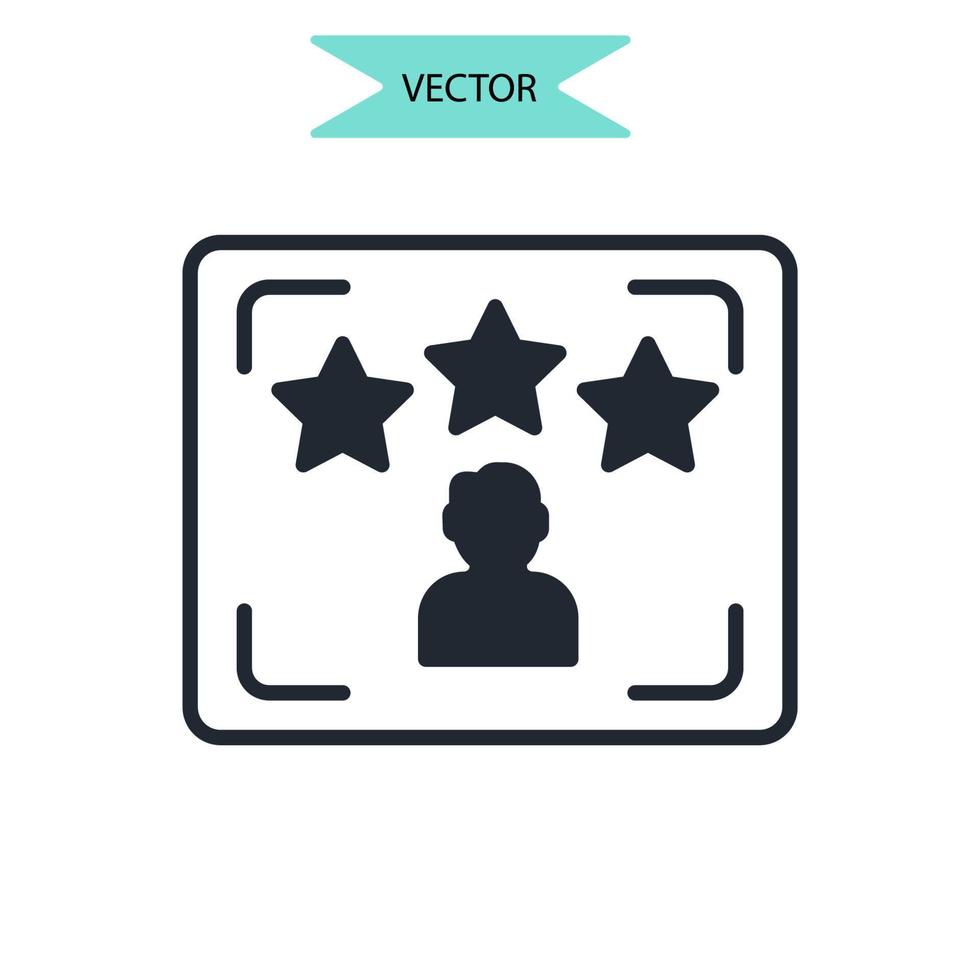 VECTOR