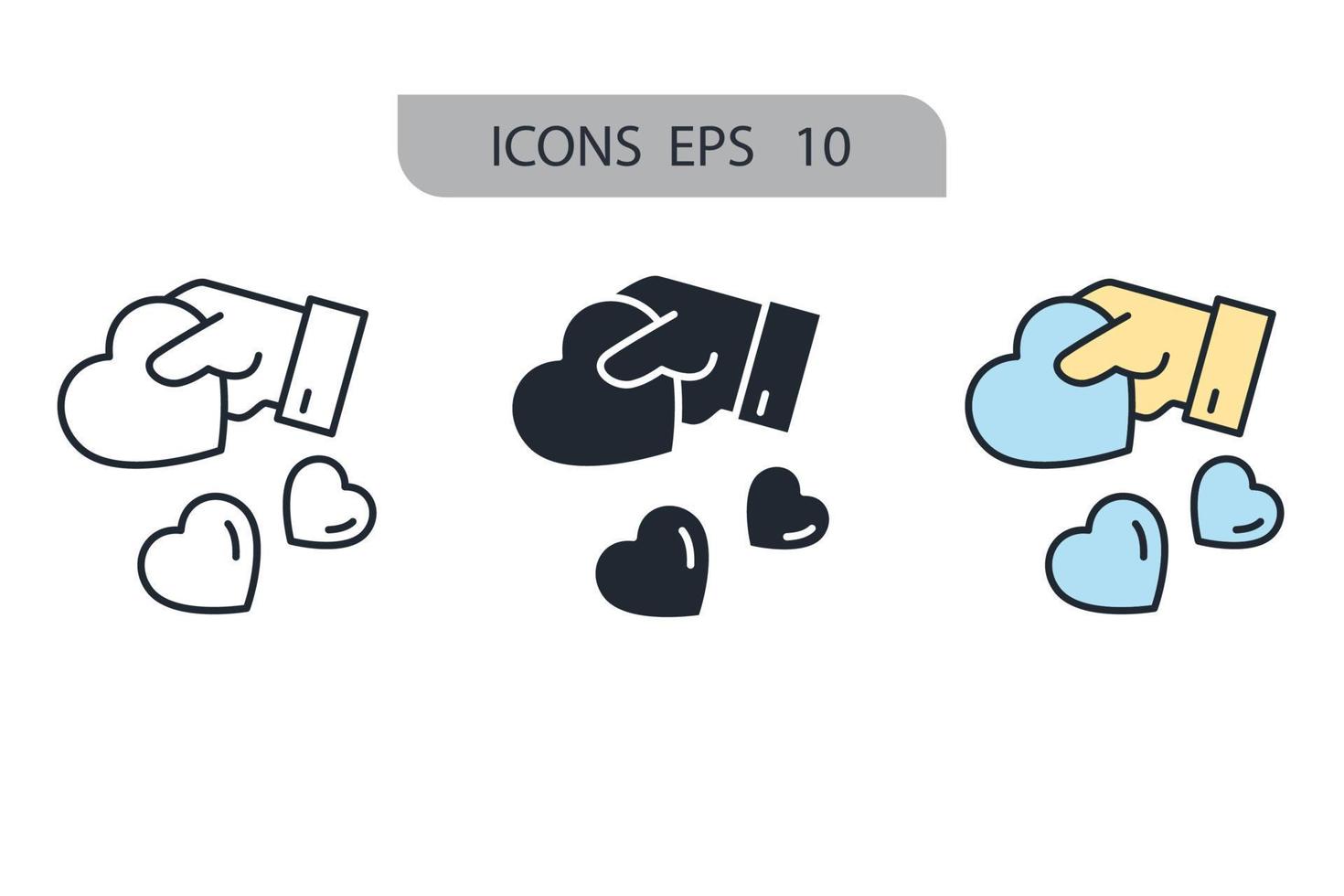 ICONS EPS 10