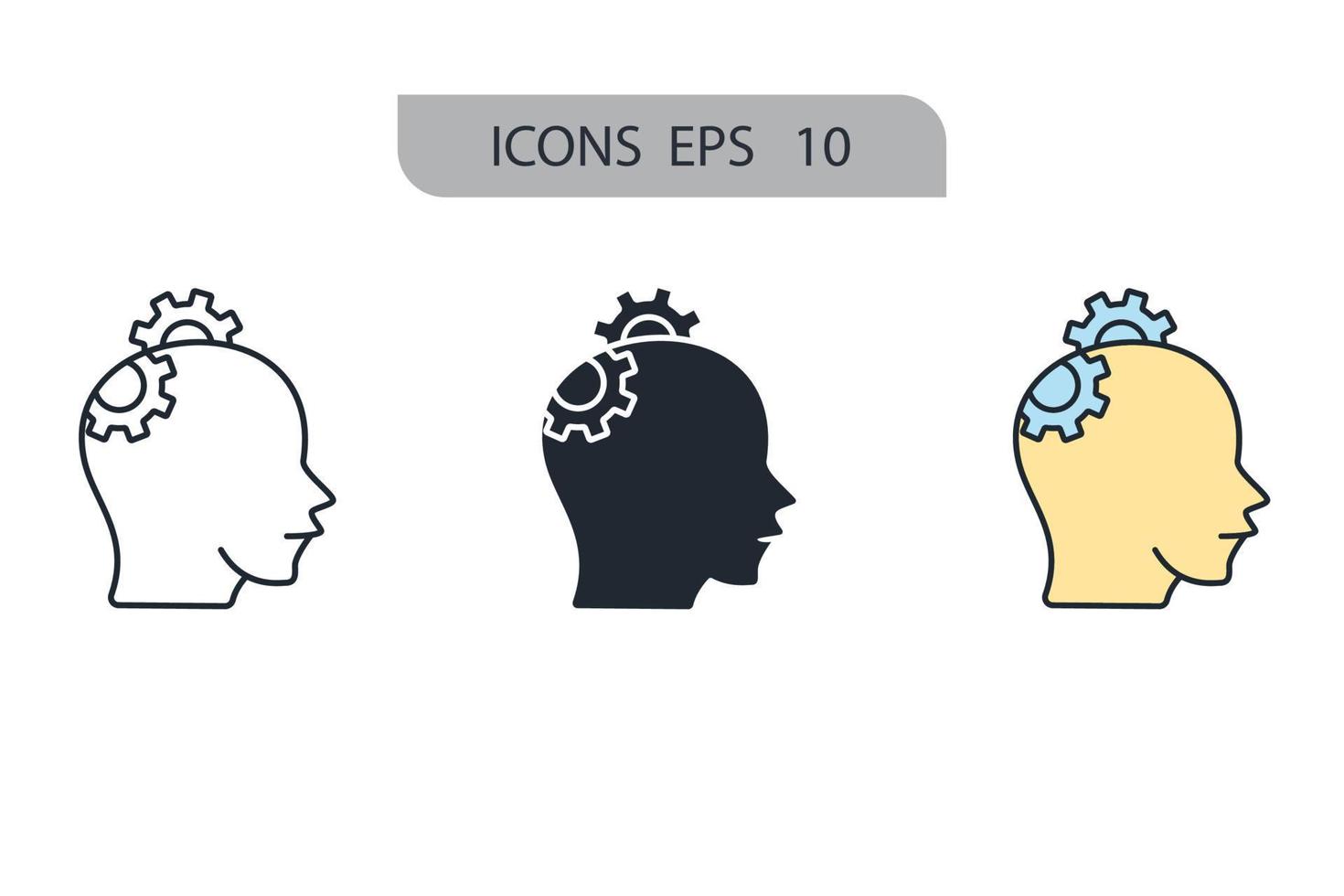 ICONS EPS 10