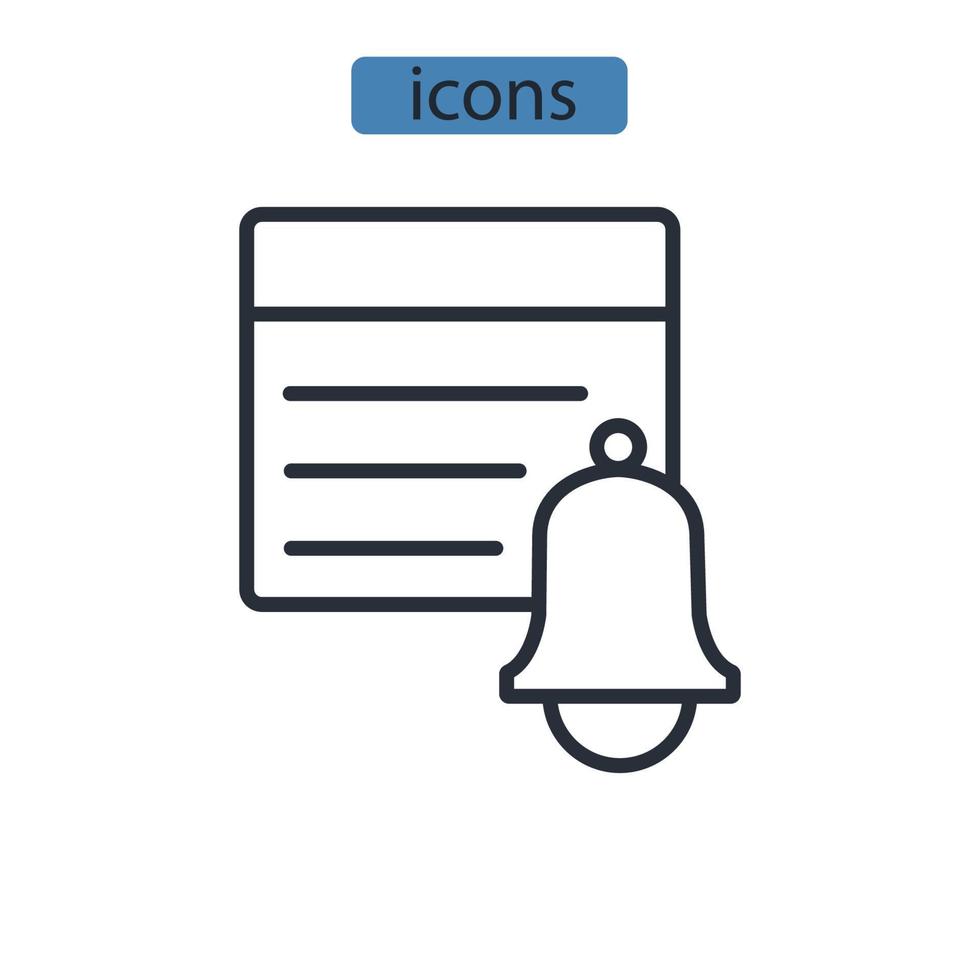 icons