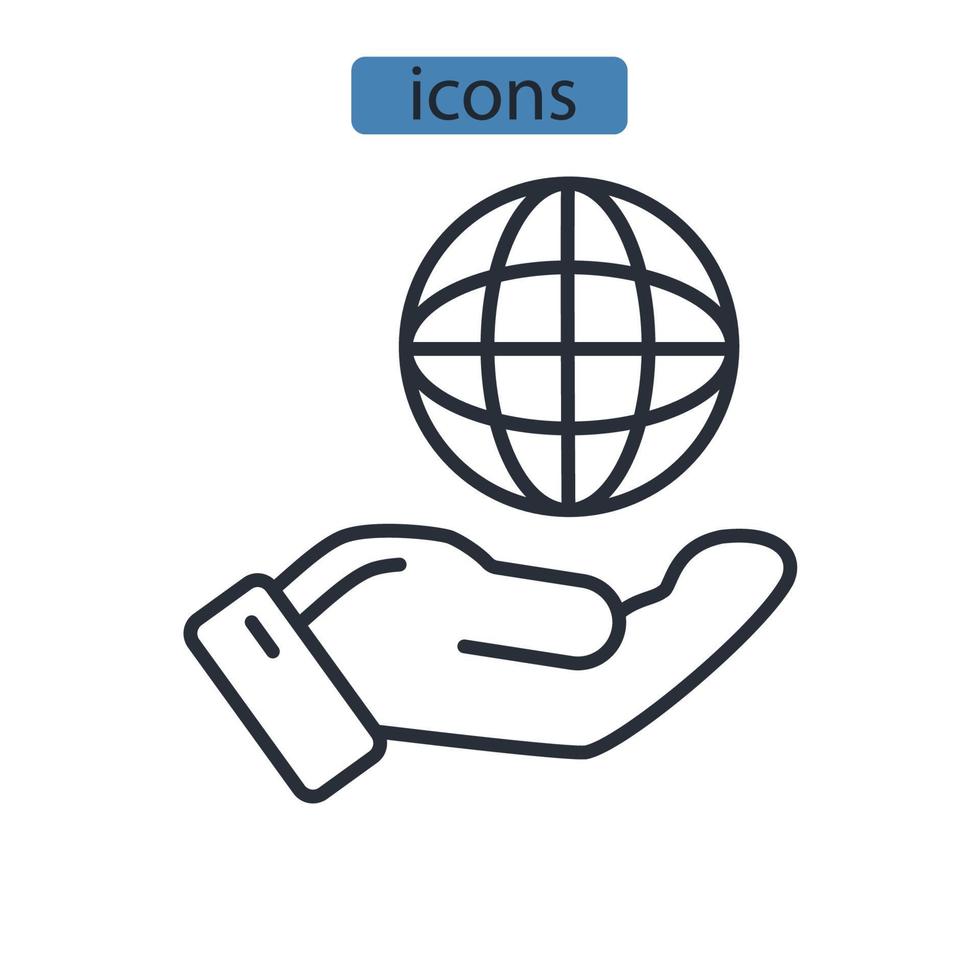 icons