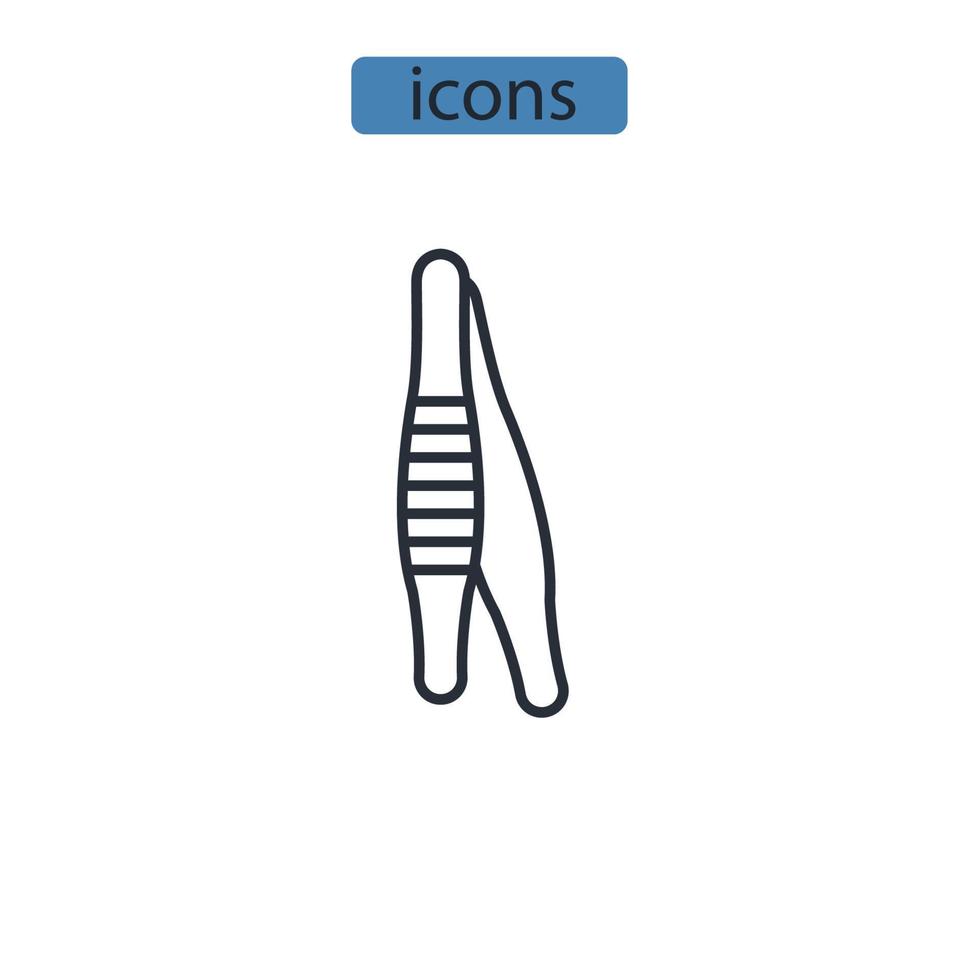 icons