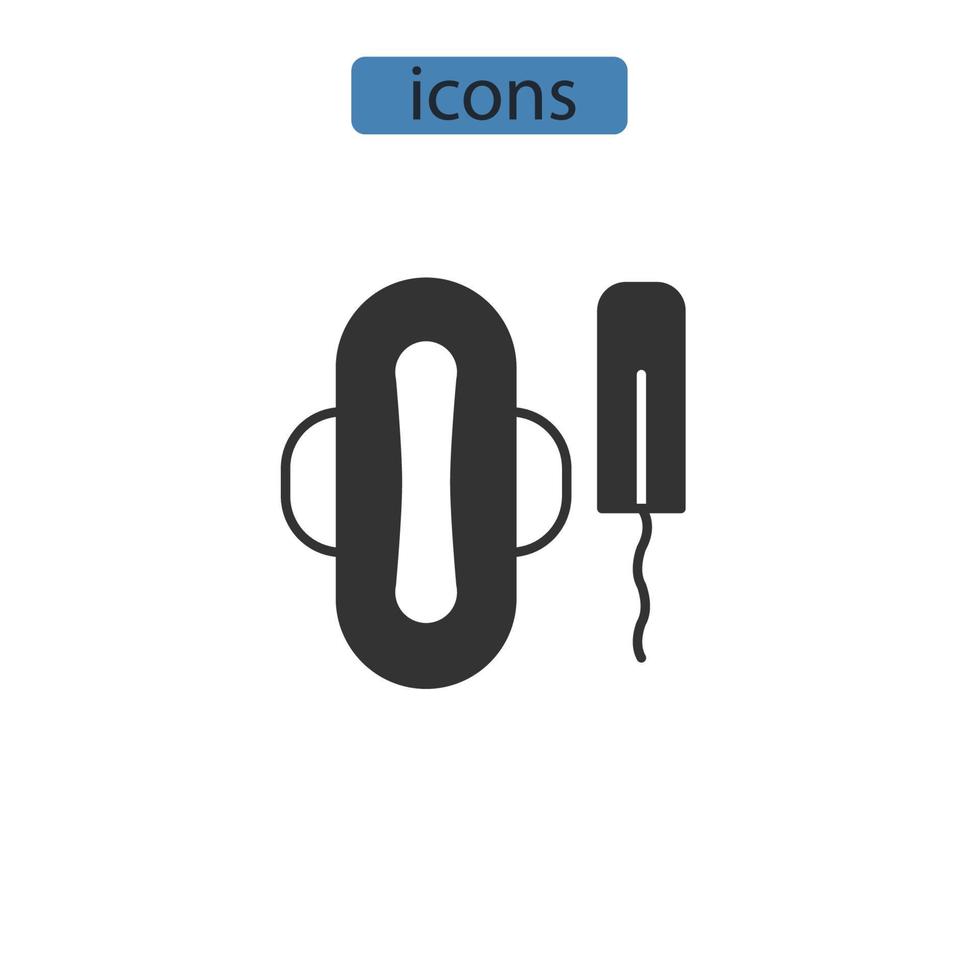 icons