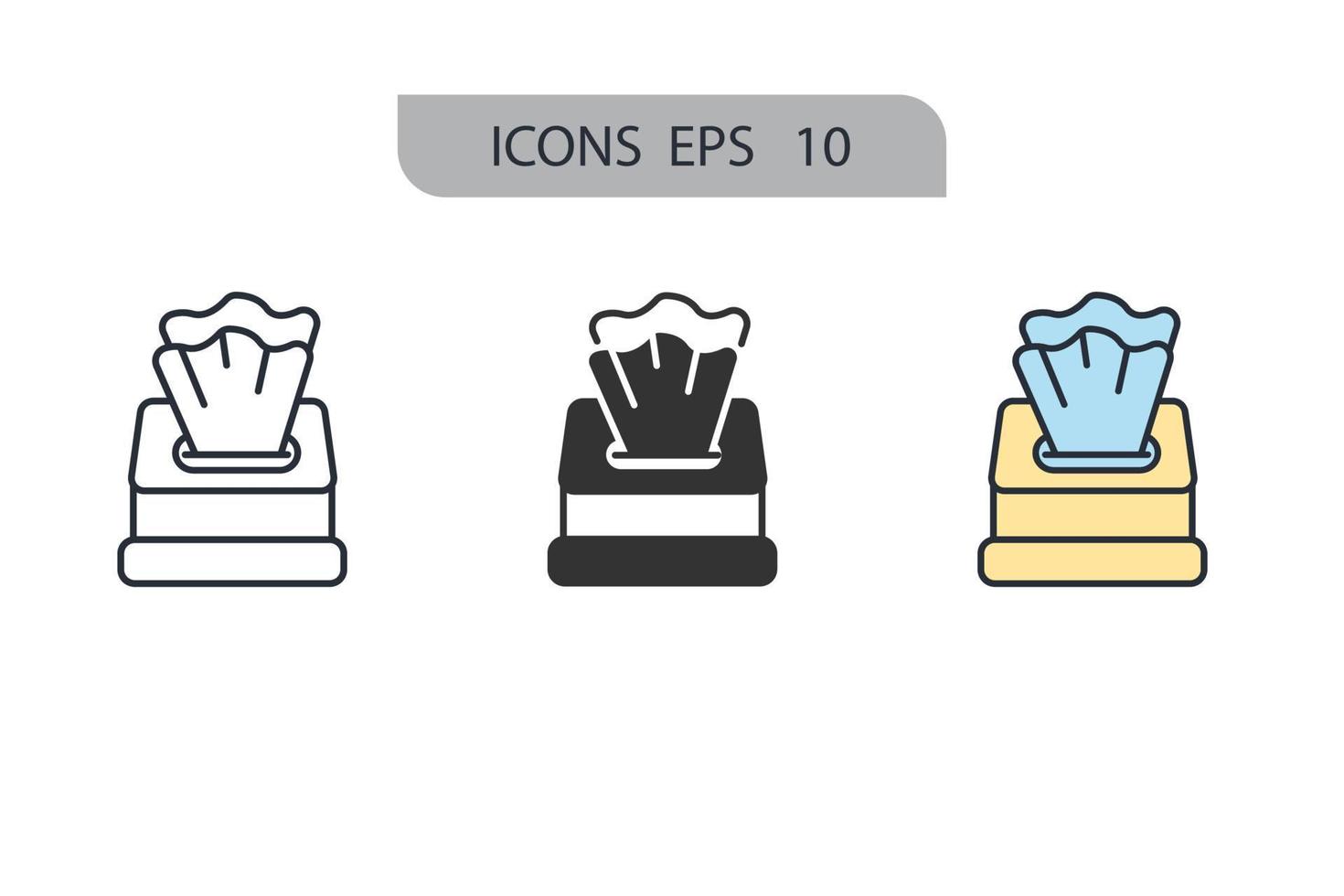 ICONS EPS 10