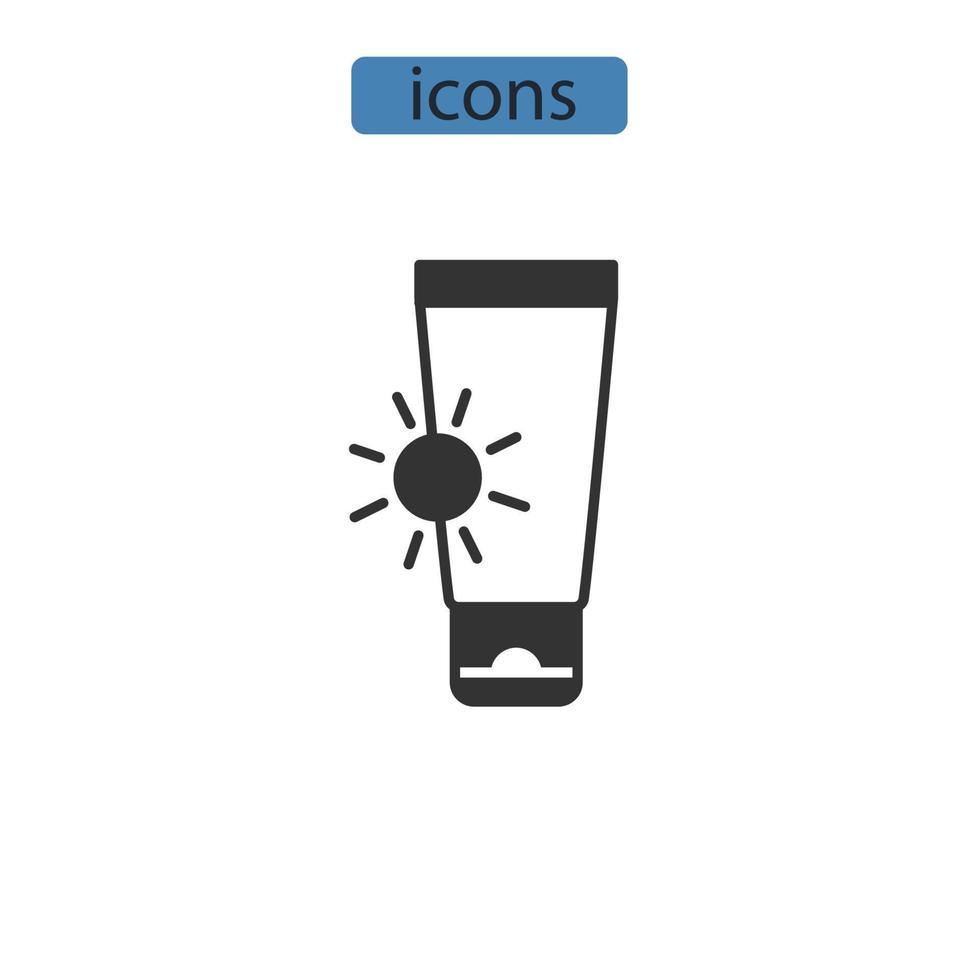 icons