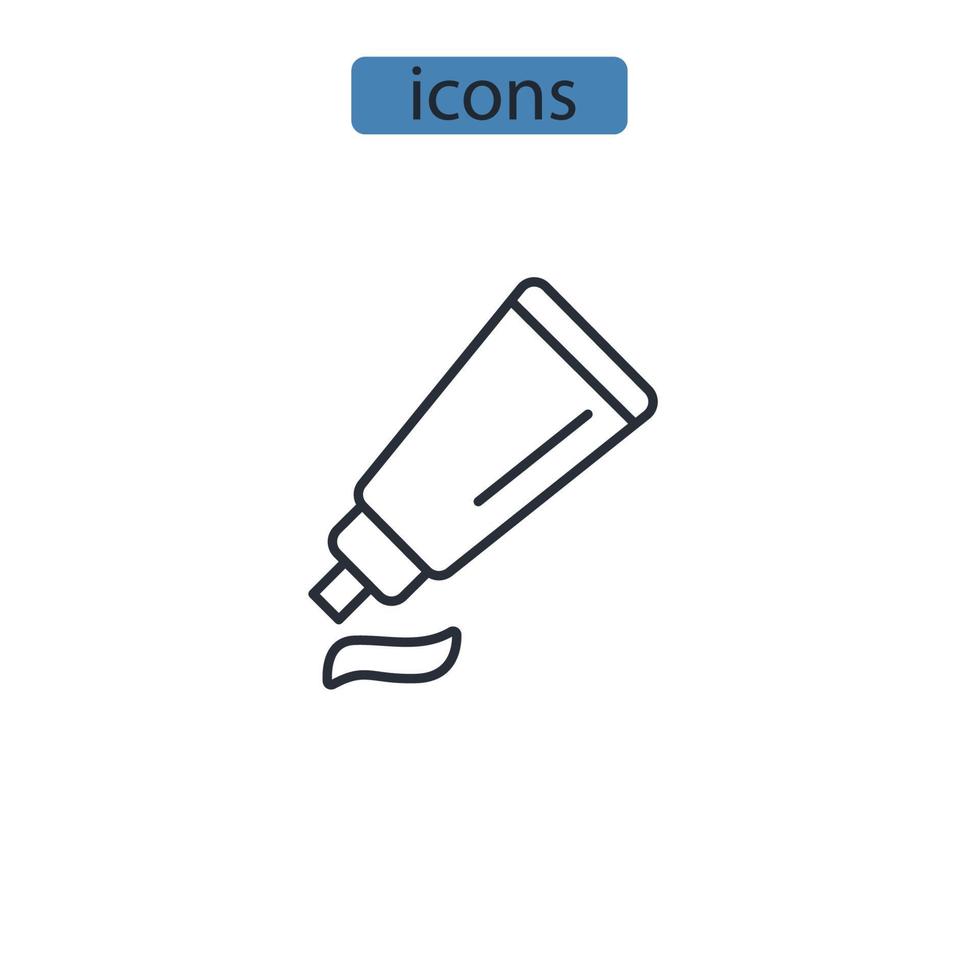 icons