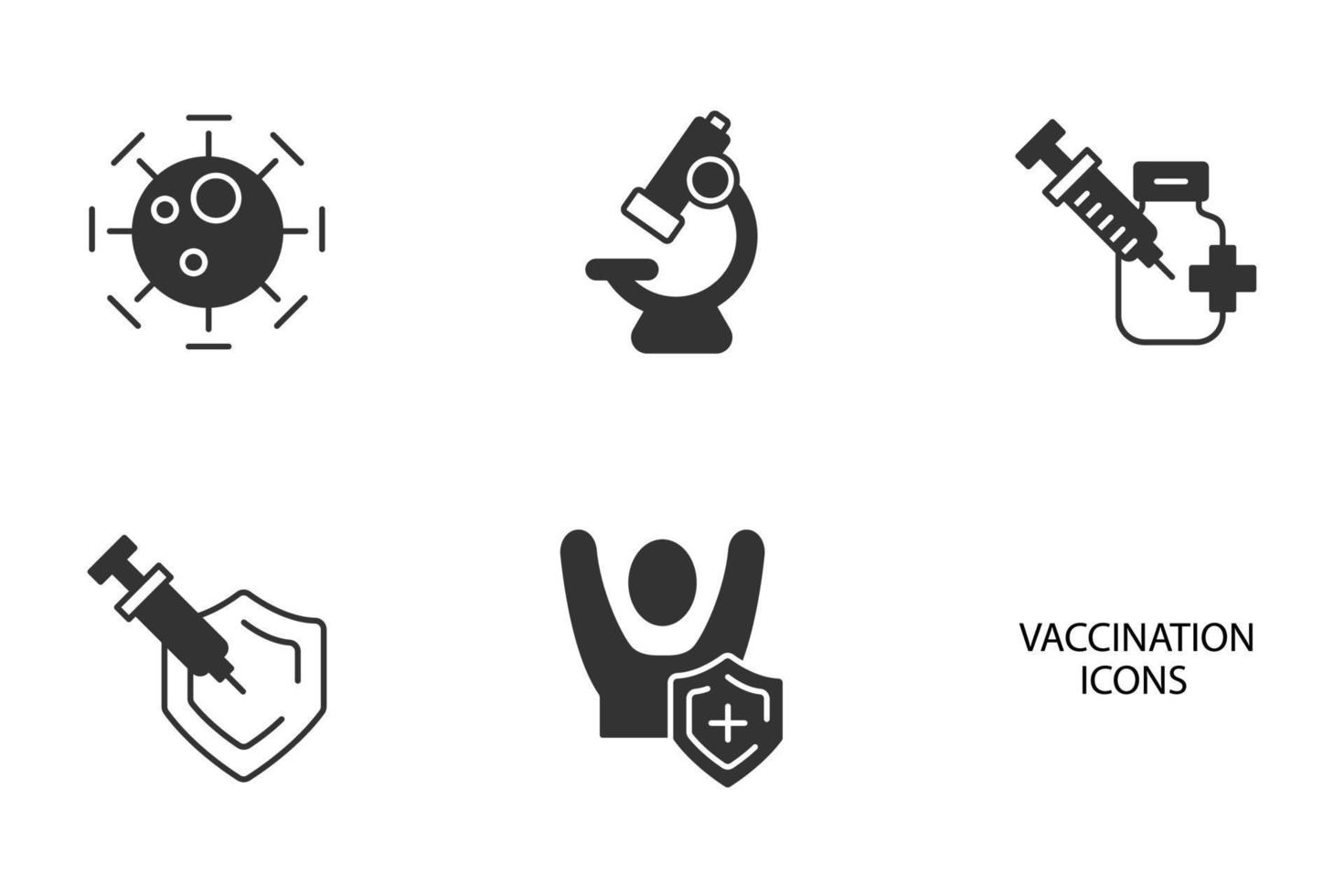 VACCINATION
ICONS