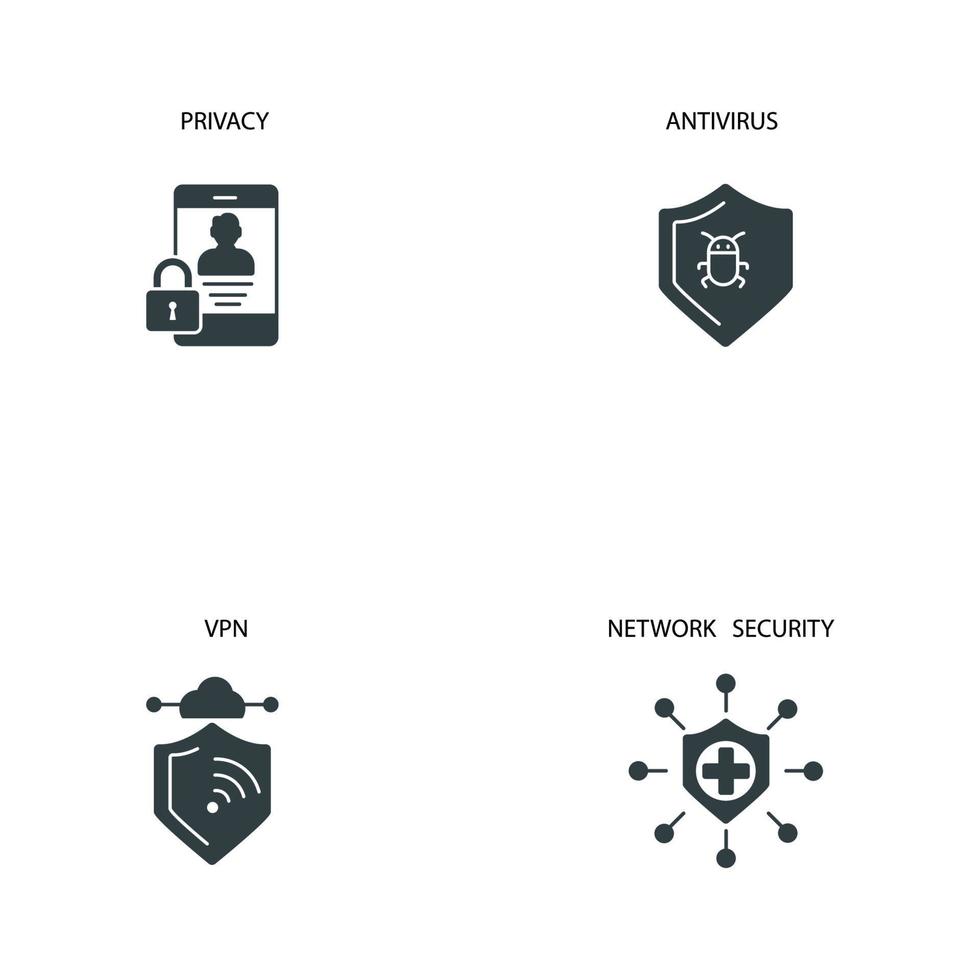 PRIVACY

ANTIVIRUS

VPN

NETWORK SECURITY