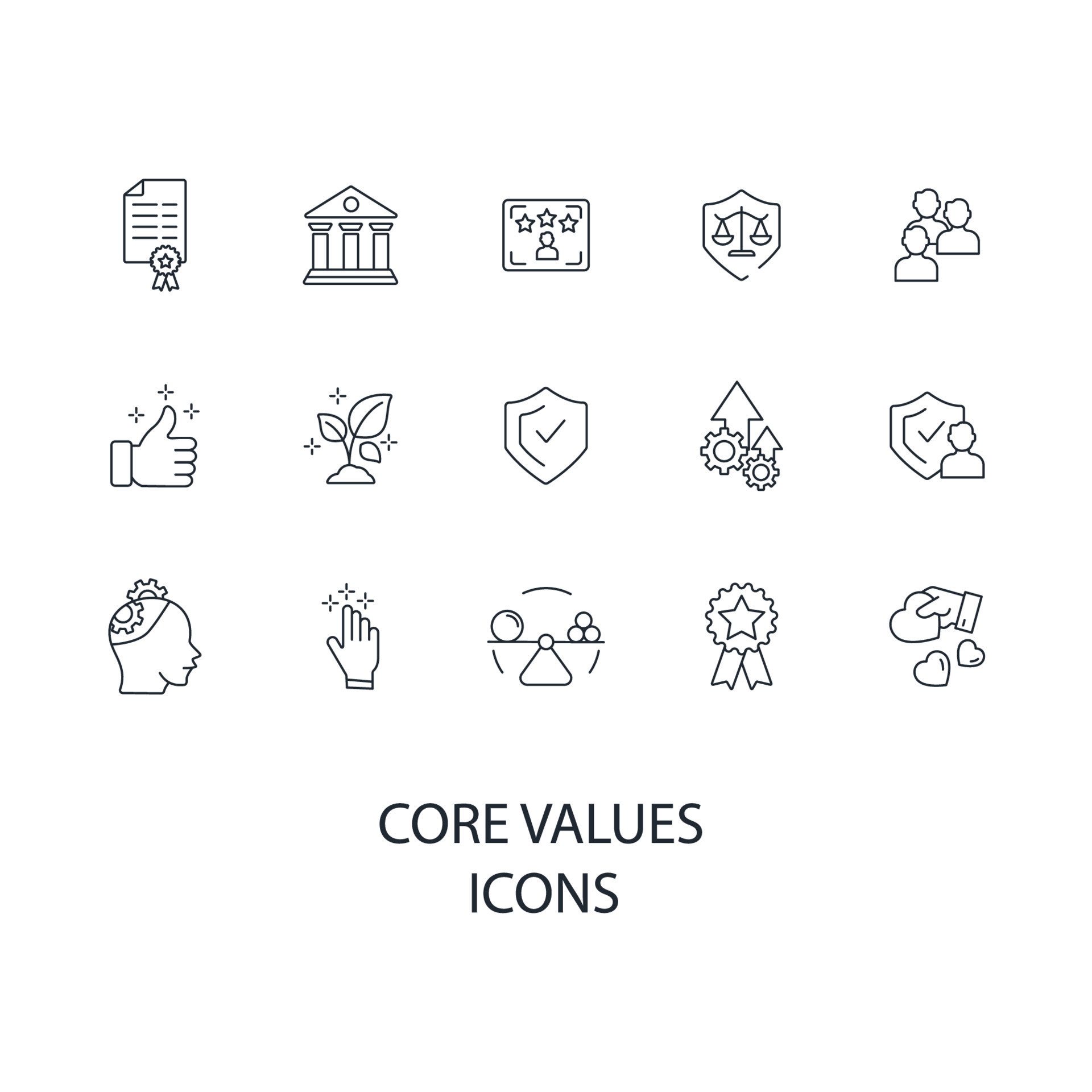 CORE VALUES
ICONS