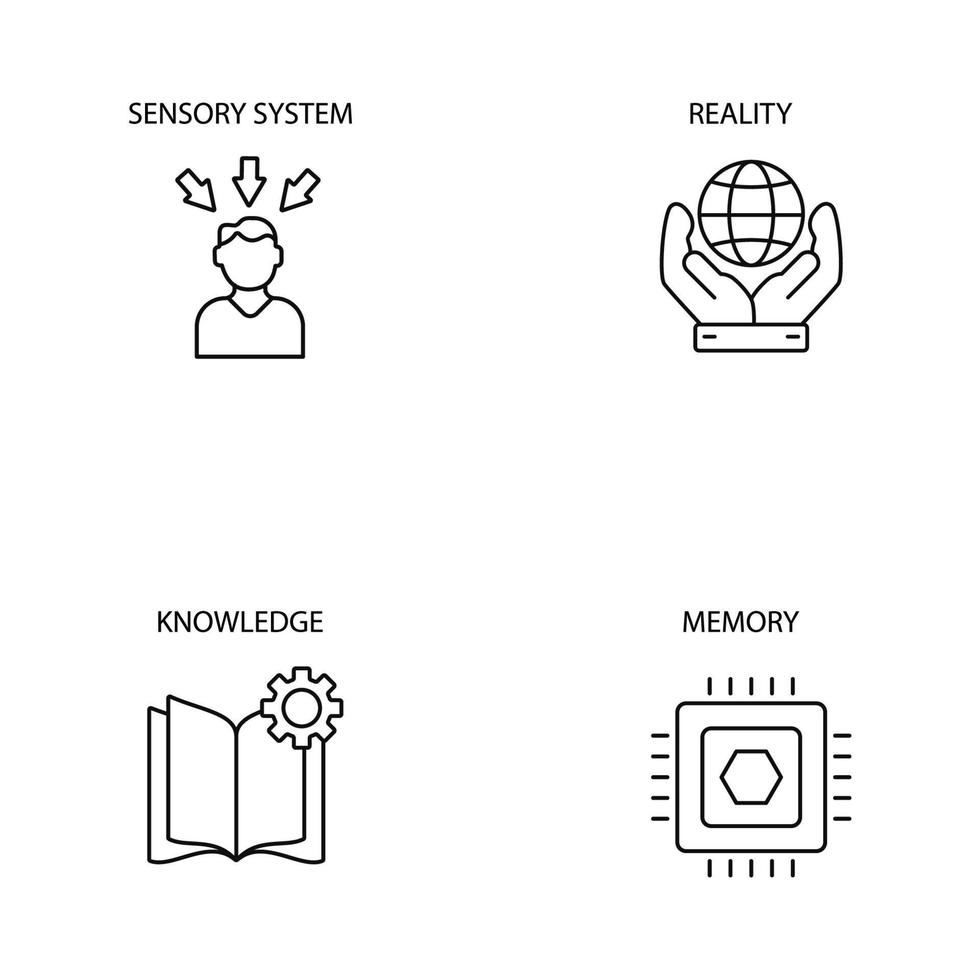 SENSORY SYSTEM

REALITY

KNOWLEDGE

MEMORY