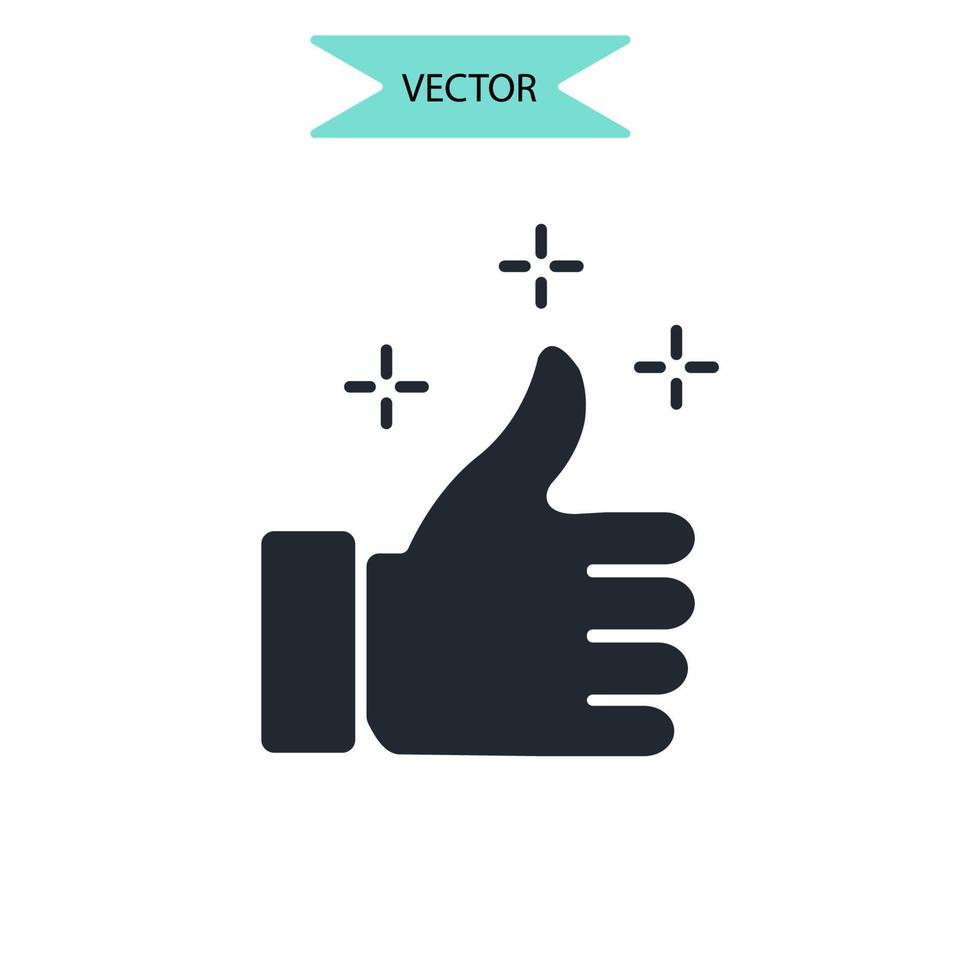 VECTOR