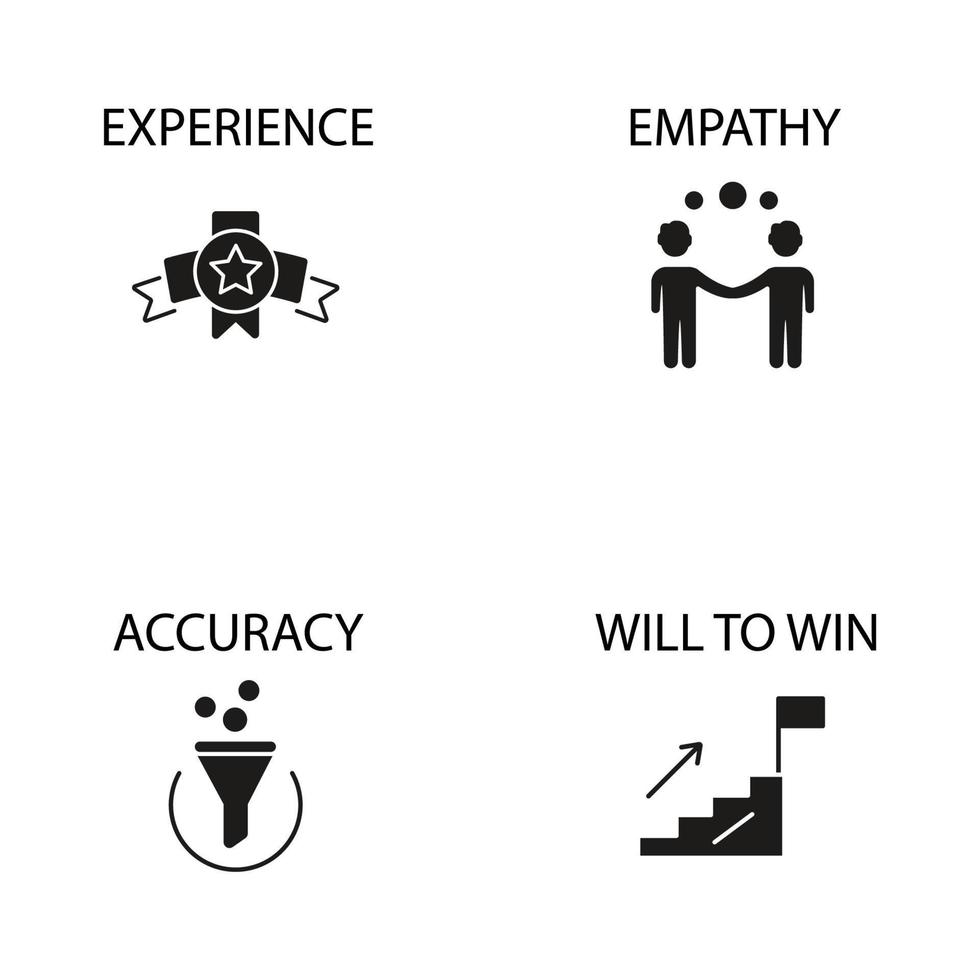 EXPERIENCE

EMPATHY

ACCURACY

WILL TO WIN