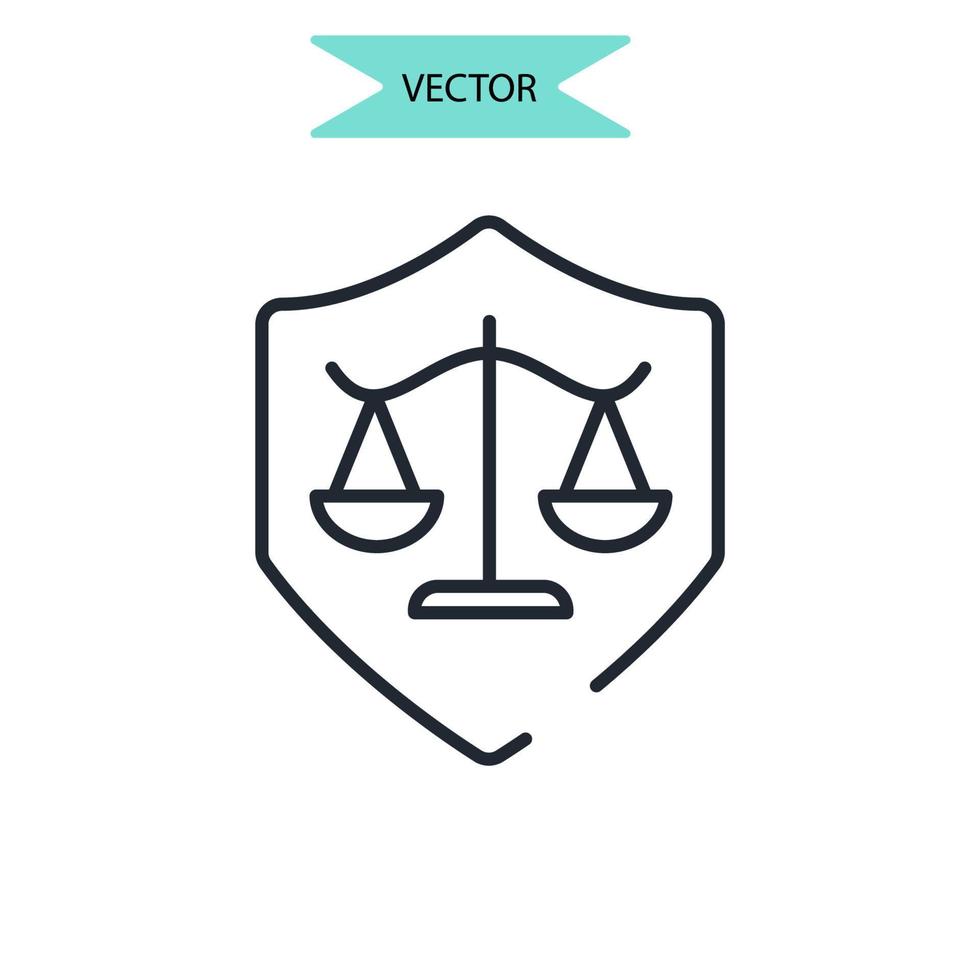 VECTOR