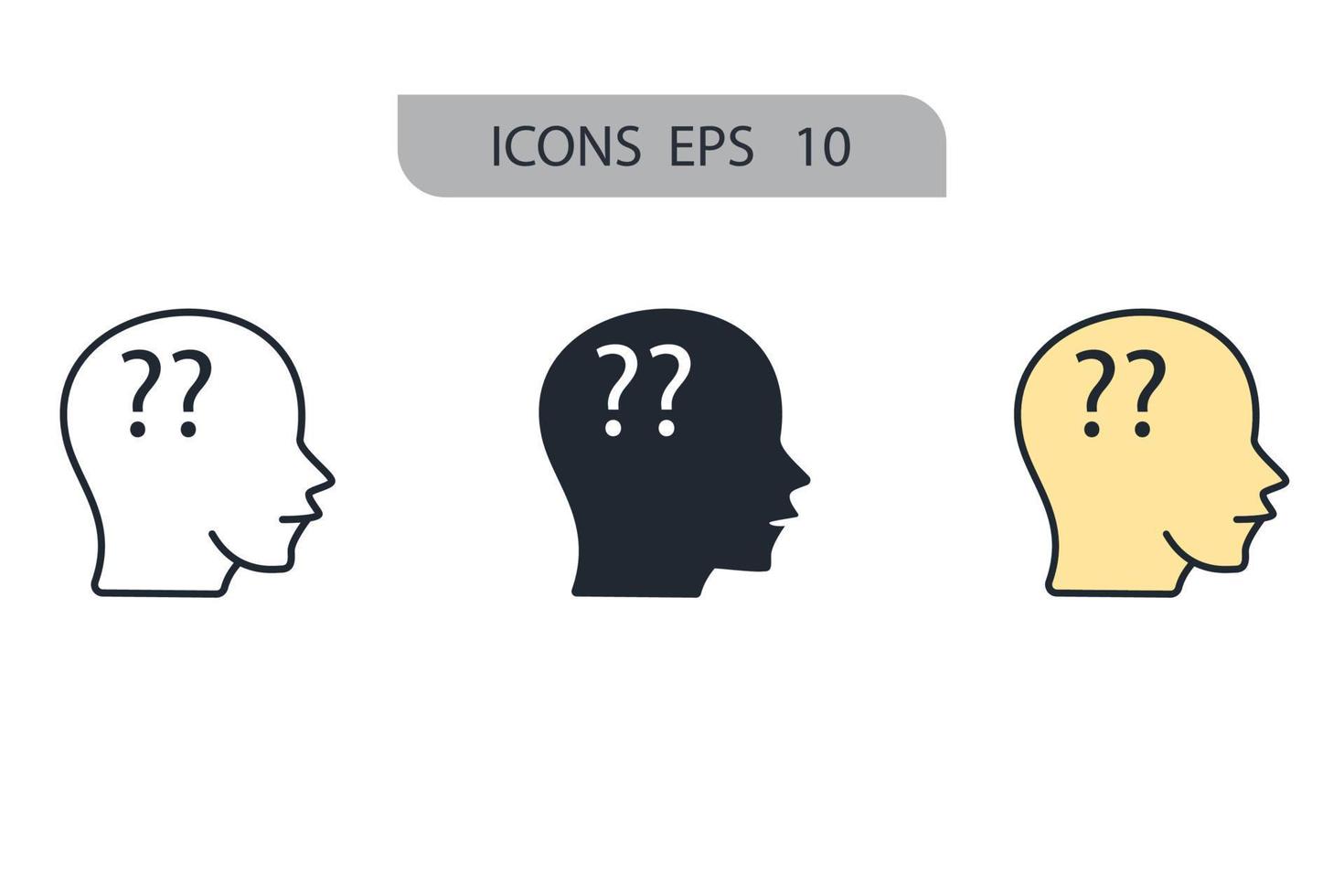 ICONS EPS 10

??

??

??