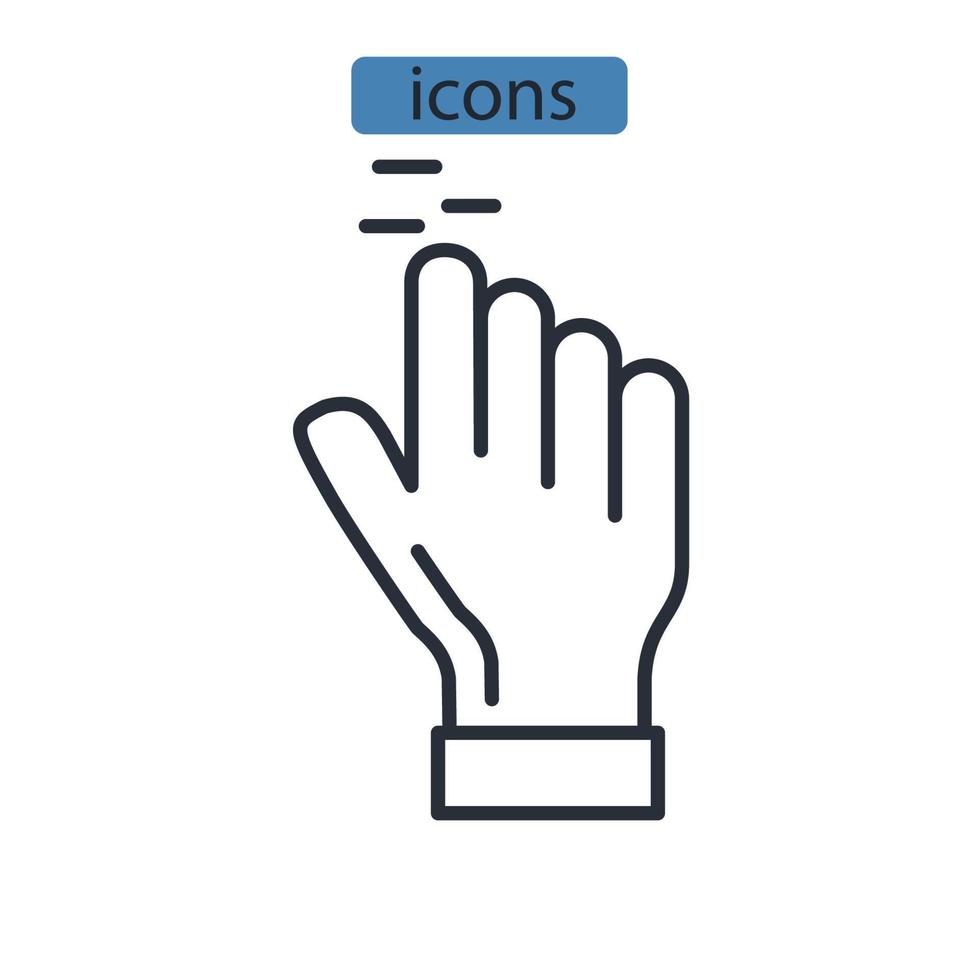 icons