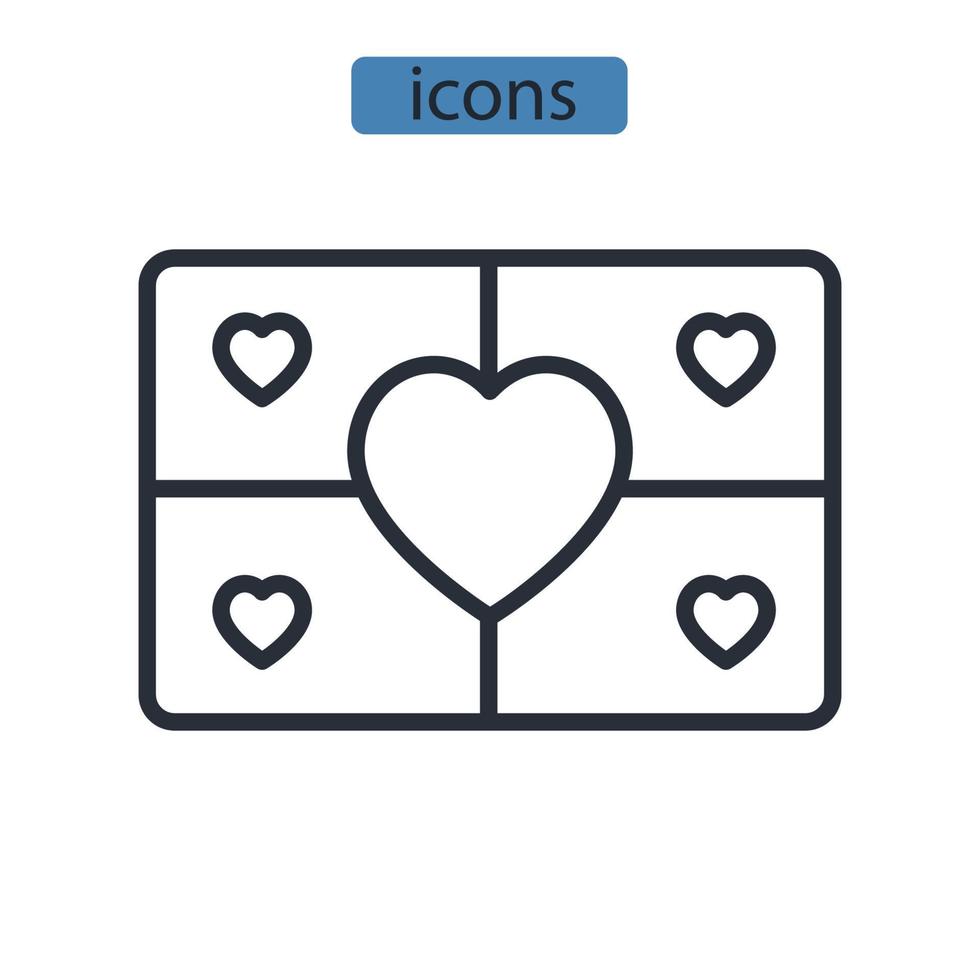 icons