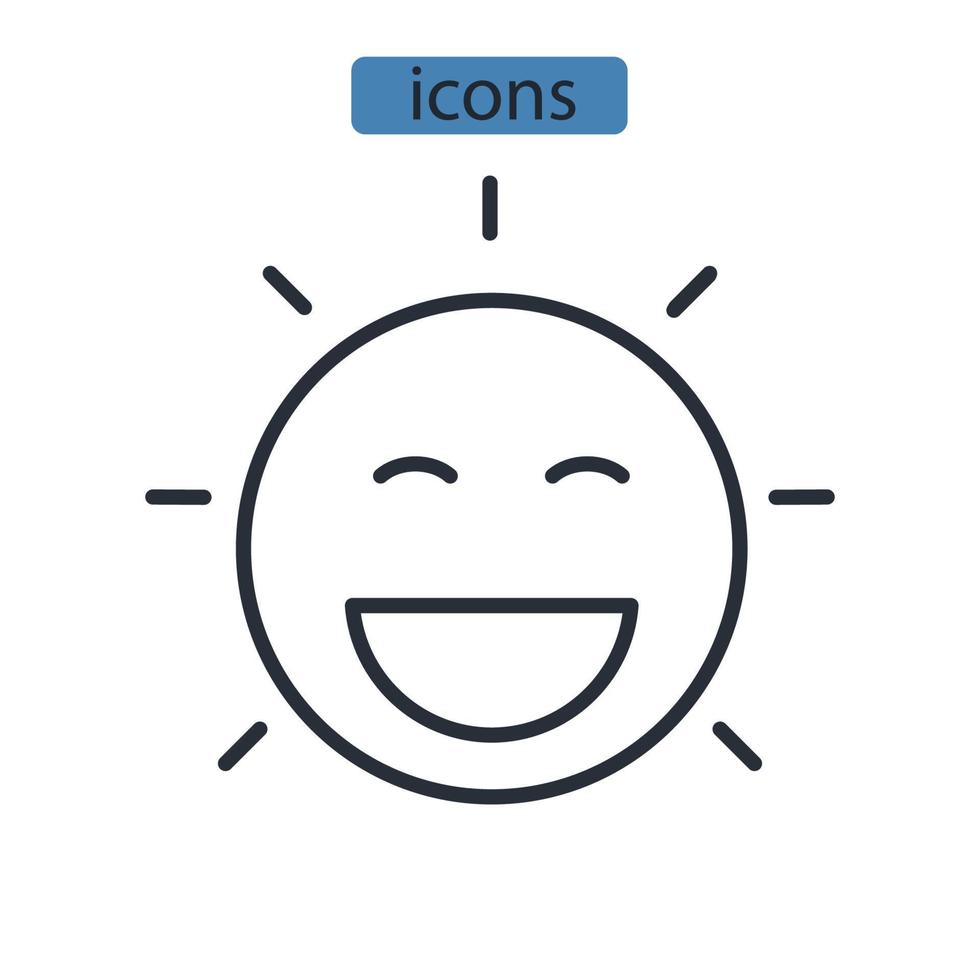 icons