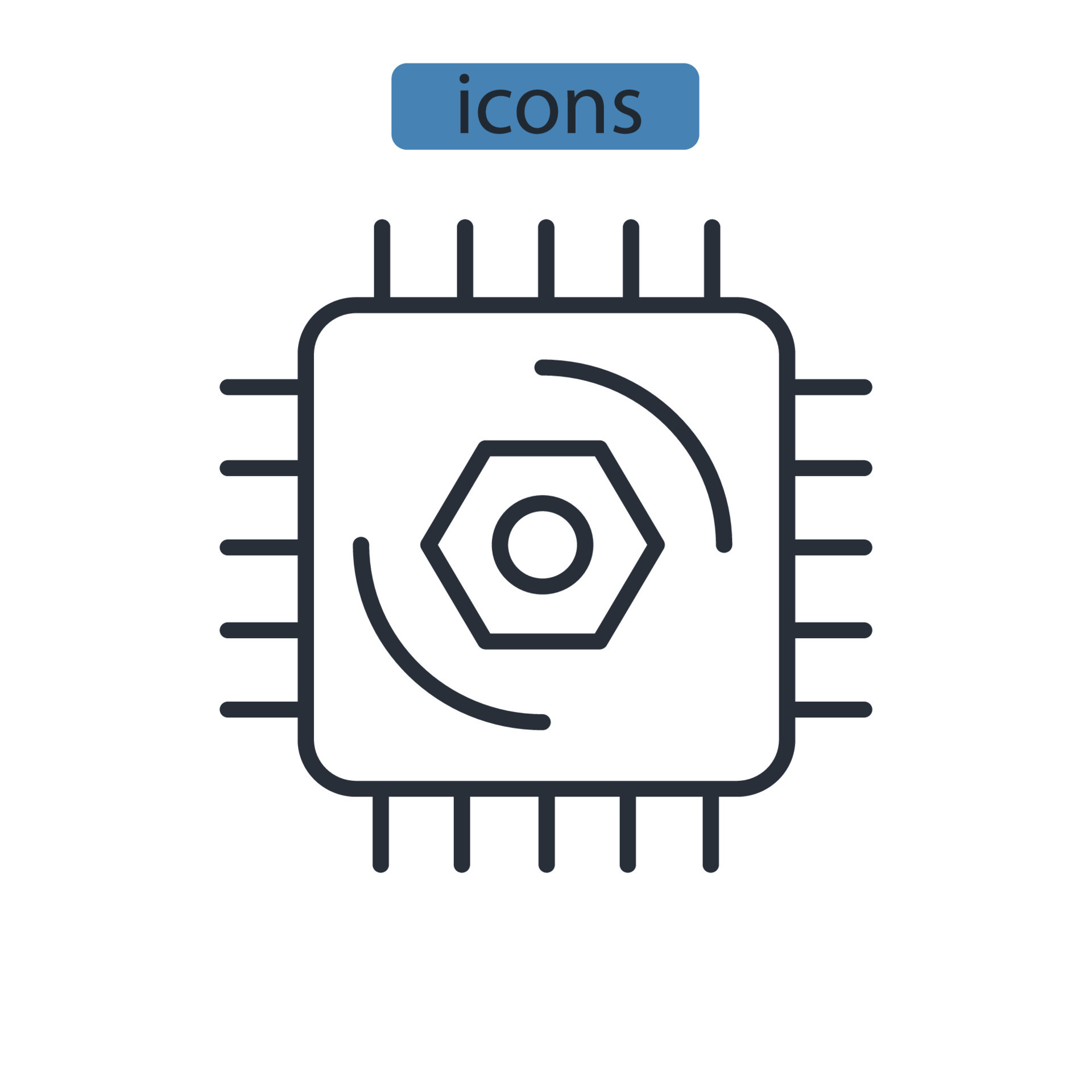 icons